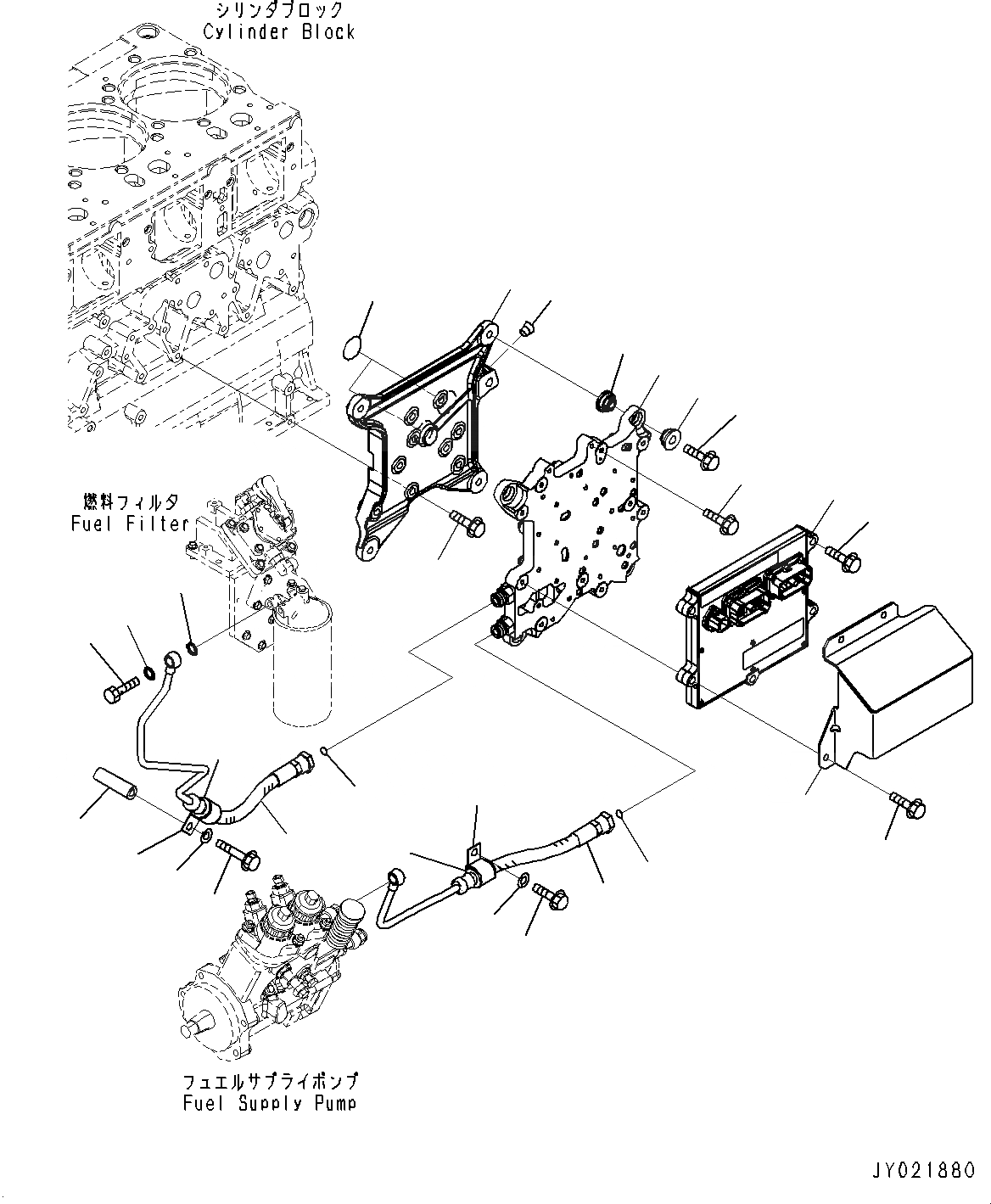 シリンダブロック
Cylinder Block

燃料フィルタ
Fuel Filter

フュエルサプライポンプ
Fuel Supply Pump

JY021880