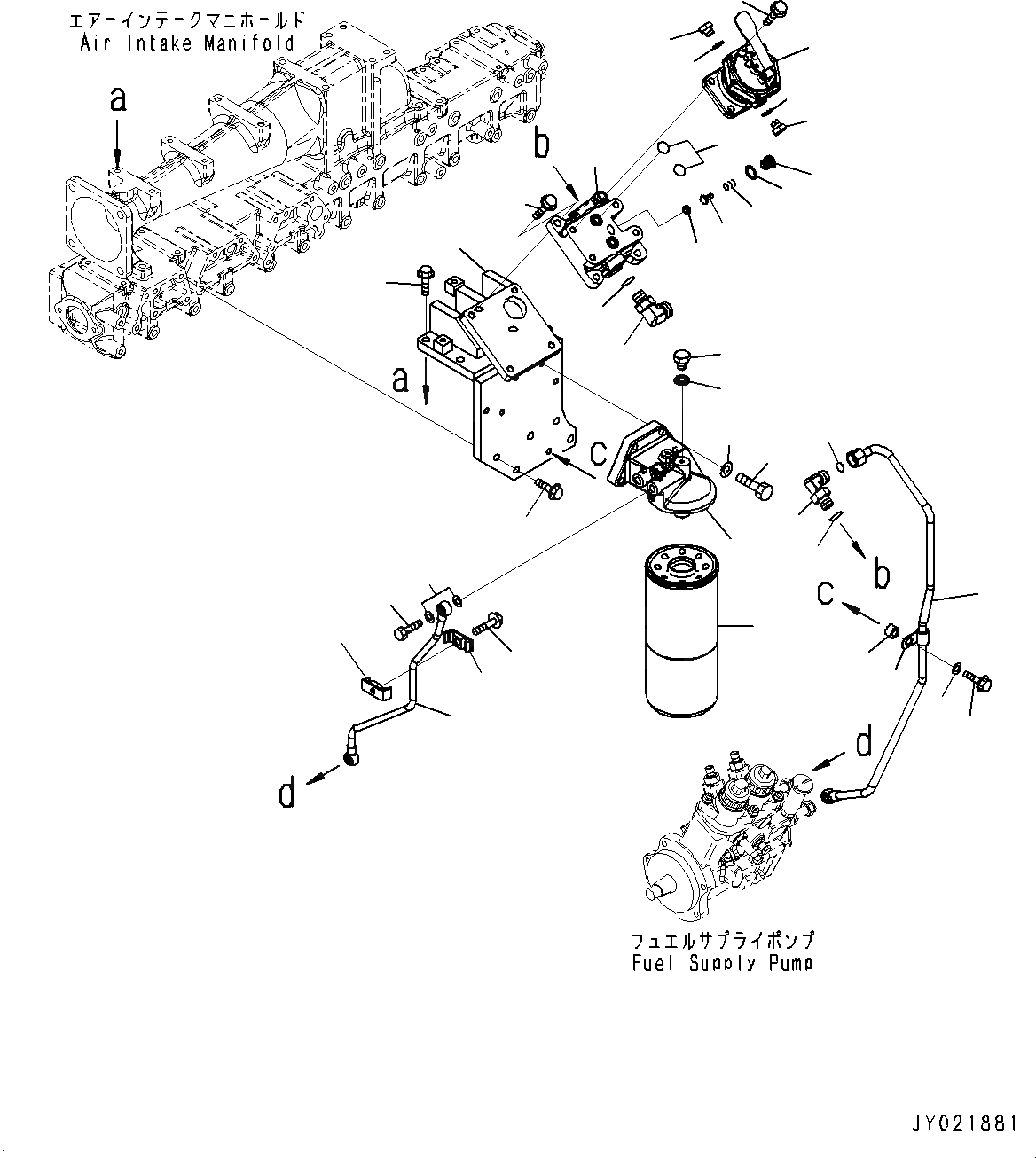 エアーインテークマニホールド
Air Intake Manifold

a

b

a

c

b

c

d

d

フュエルサプライポンプ
Fuel Supply Pump

JY021881