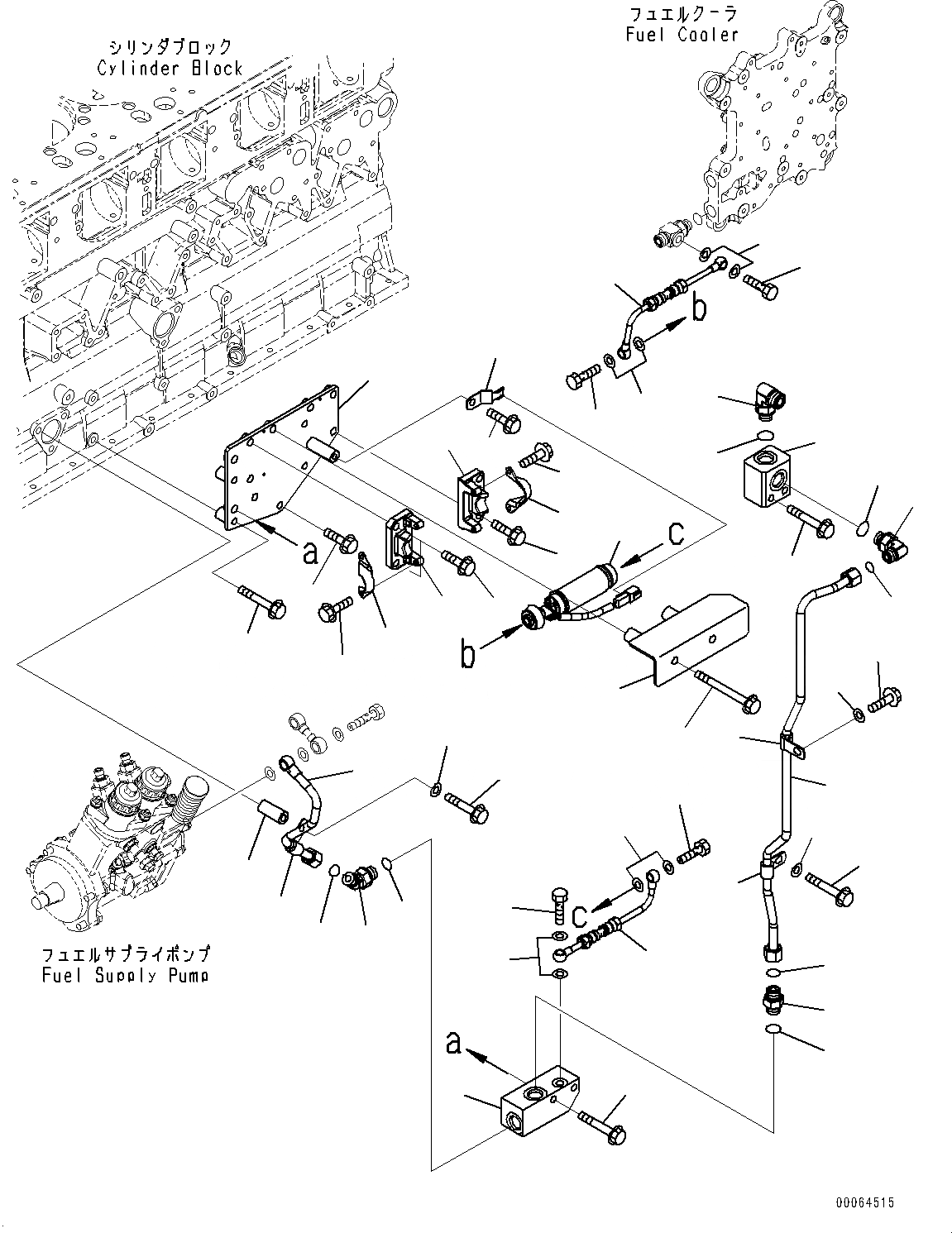 シリンダブロック
Cylinder Block

フュエルクーラ
Fuel Cooler

b

a

c

b

フュエルサプライポンプ
Fuel Supply Pump

c

a

00064515