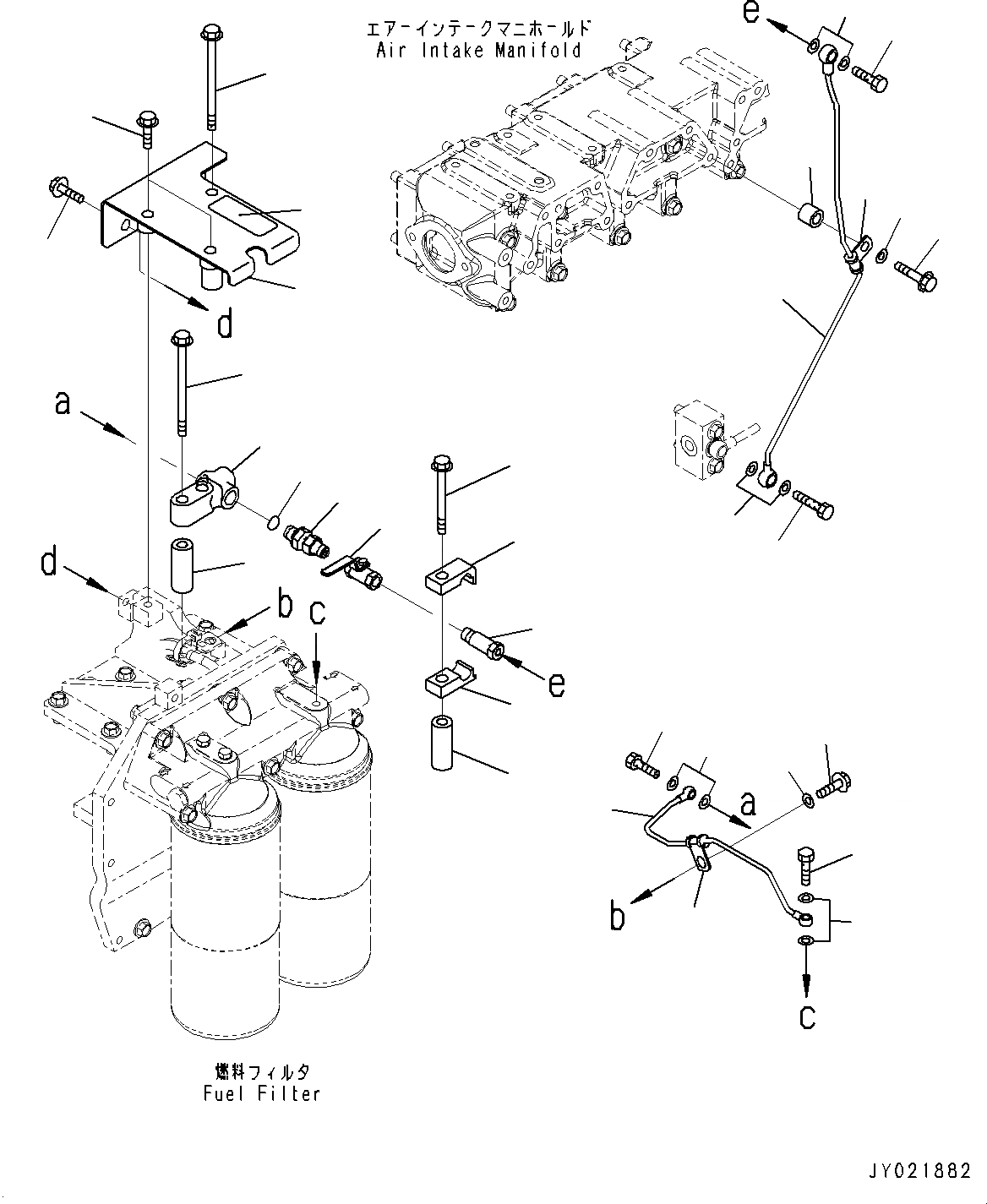 エアーインテークマニホールド
Air Intake Manifold

e

d

a

d

b

c

e

a

b

c

燃料フィルタ
Fuel Filter

JY021882