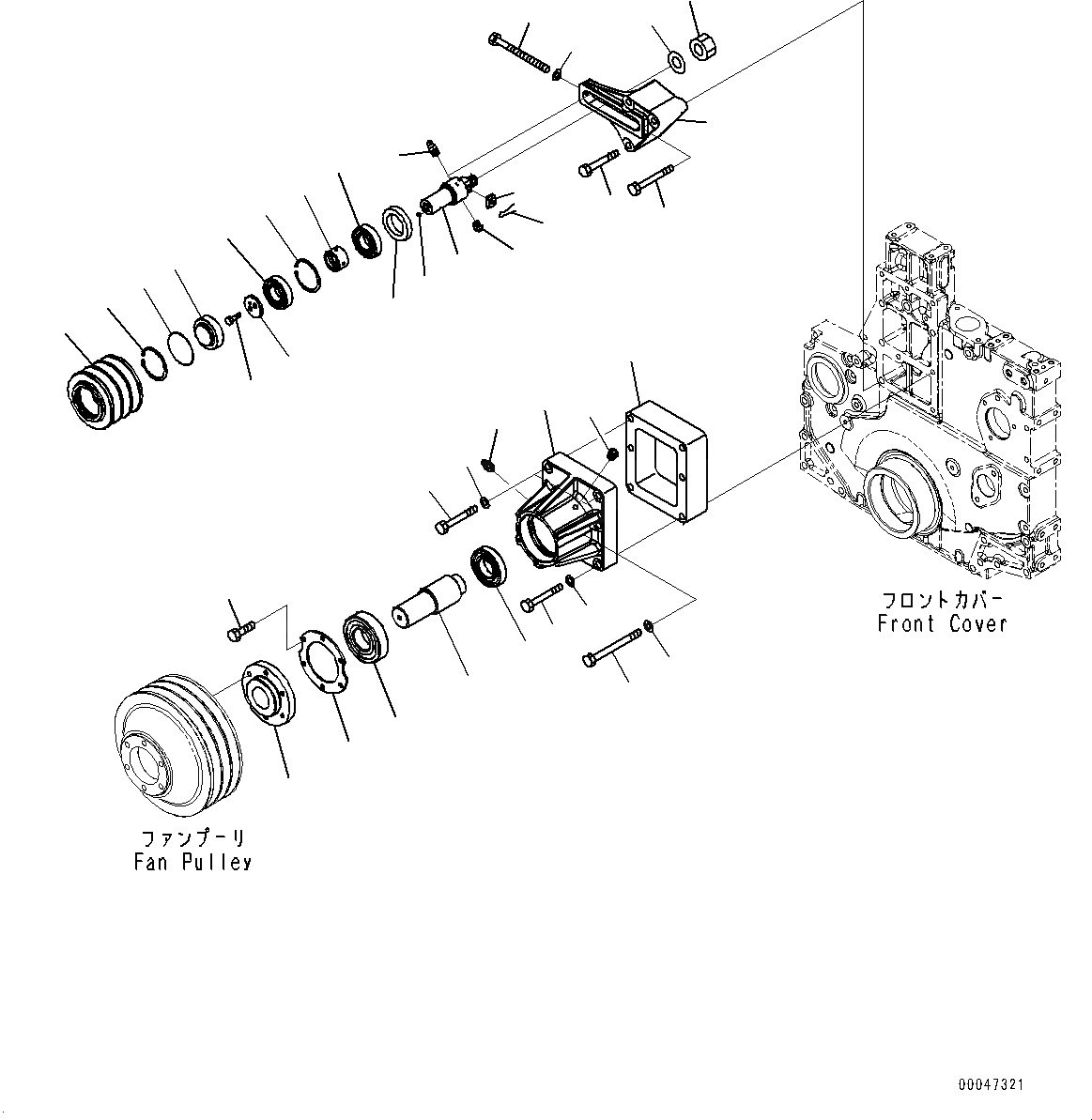 フロントカバー
Front Cover

ファンプーリ
Fan Pulley

00047321