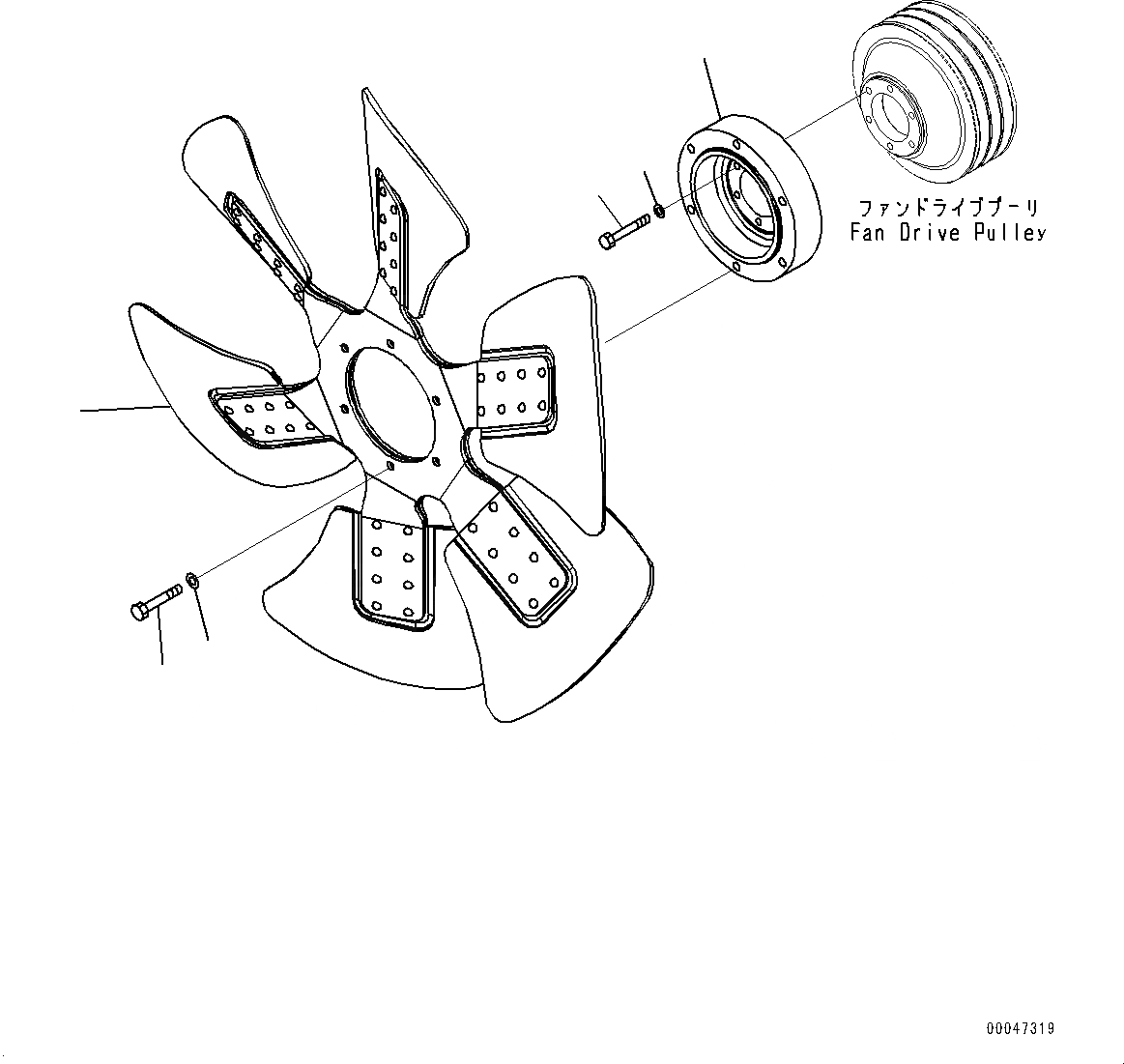 ファンドライブプーリ
Fan Drive Pulley

00047319