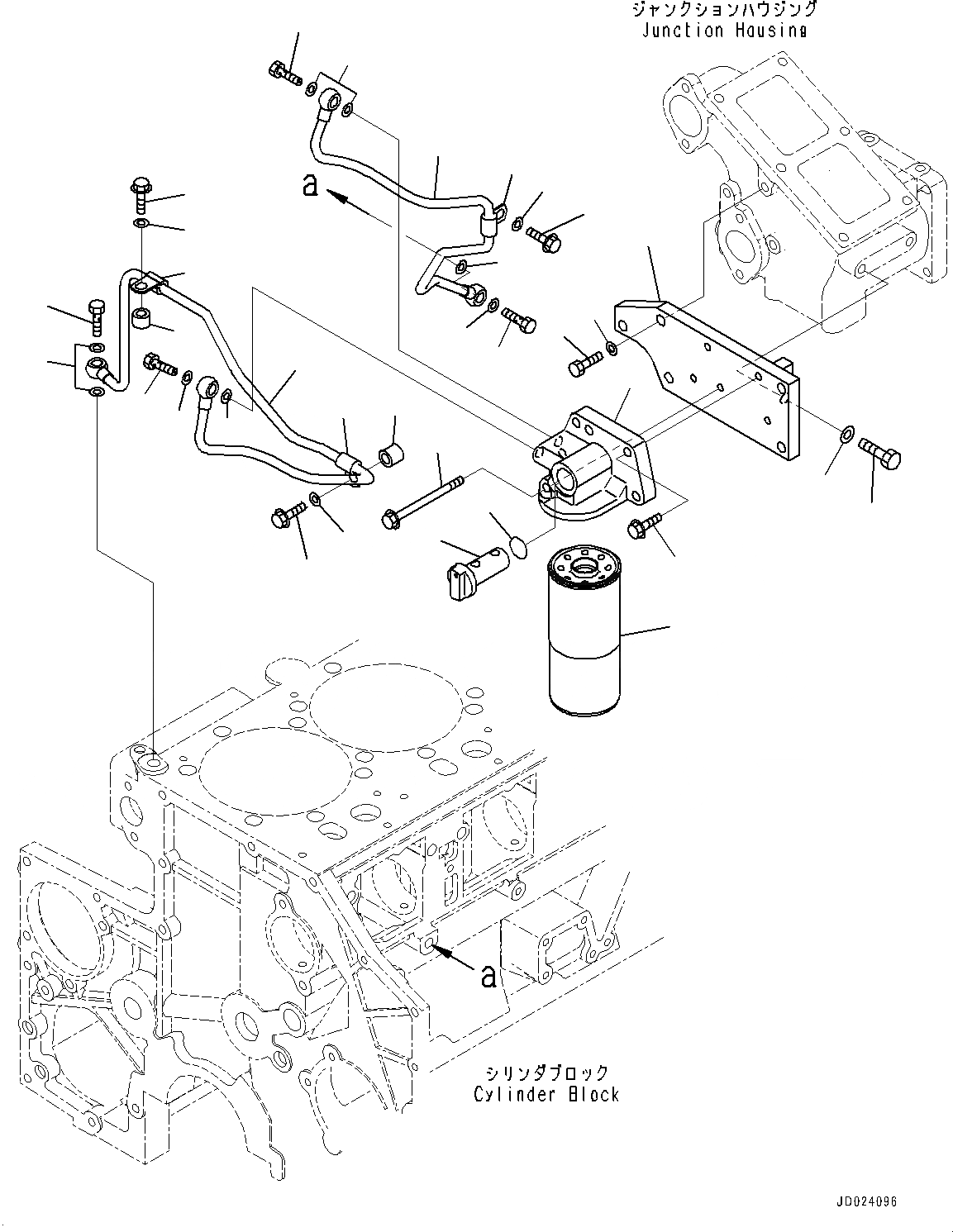 ジャンクションハウジング
Junction Housing

a

a

シリンダブロック
Cylinder Block

JD024096