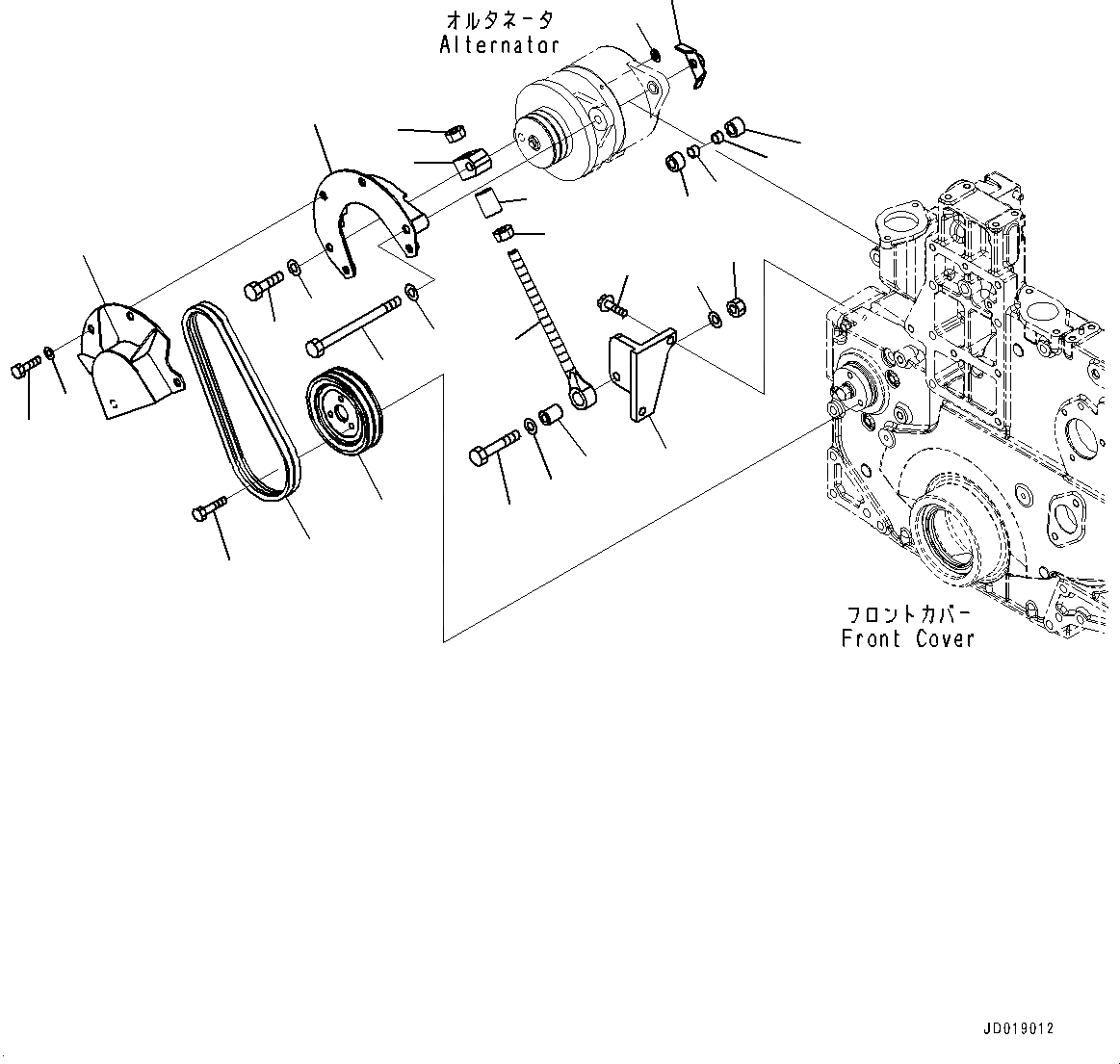 オルタネータ
Alternator

フロントカバー
Front Cover

JD019012