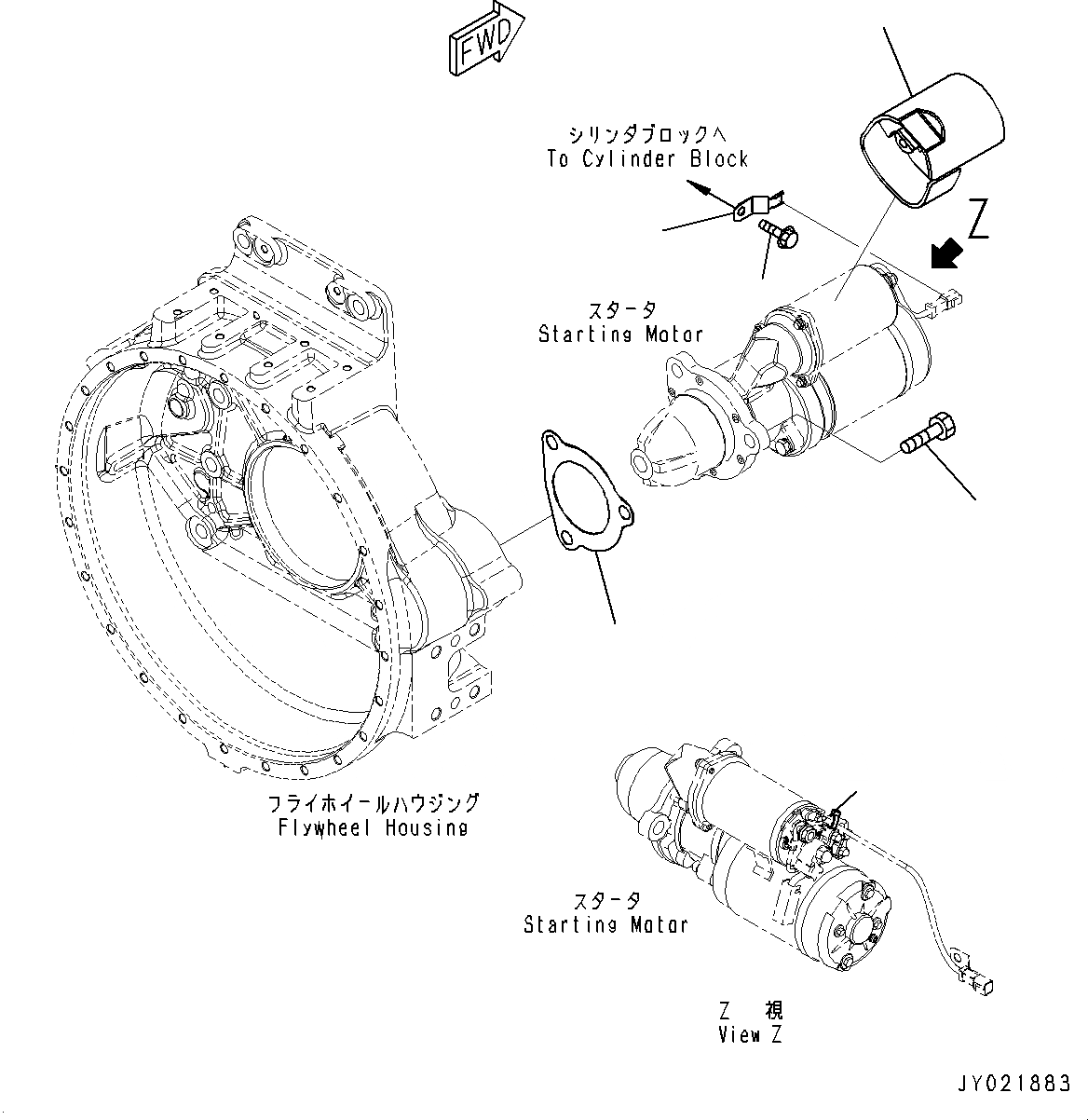 FWD

シリンダブロックへ
To Cylinder Block

Z

スタータ
Starting Motor

フライホイールハウジング
Flywheel Housing

スタータ
Starting Motor

Z 視
View Z

JY021883