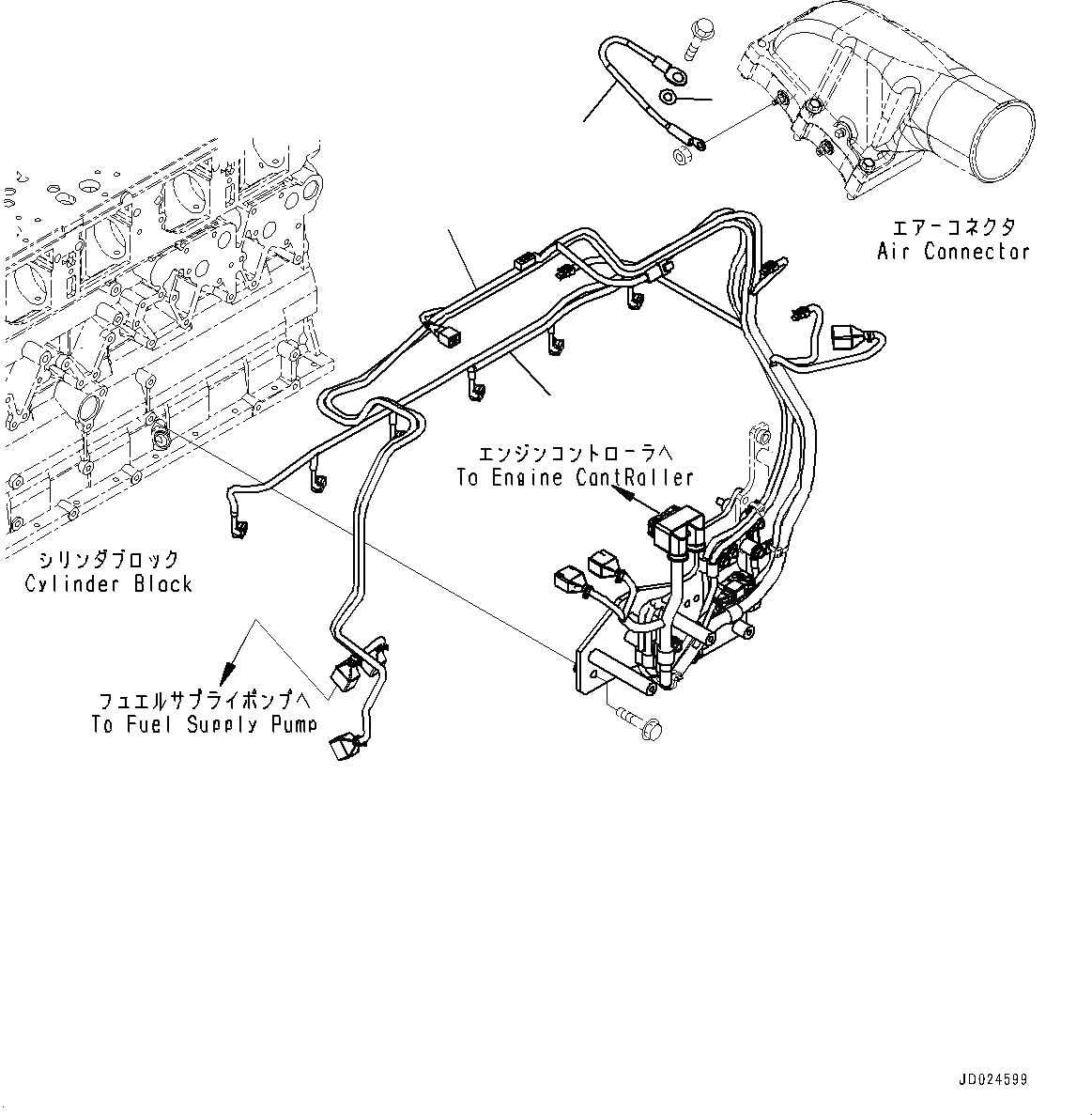 エアーコネクタ
Air Connector

エンジンコントローラへ
To Engine ContRoller

シリンダブロック
Cylinder Block

フュエルサプライポンプへ
To Fuel Supply Pump

JD024599