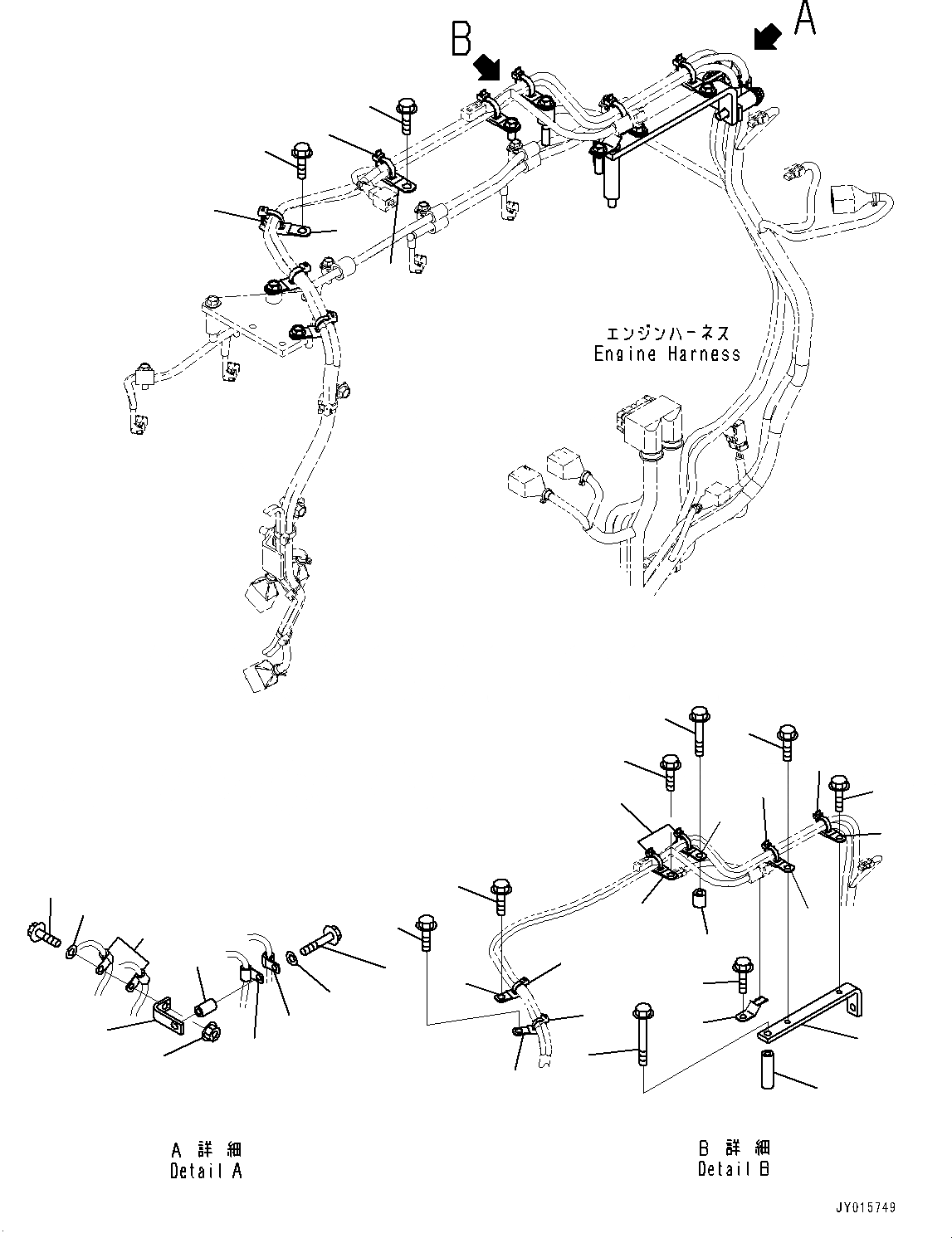 B

A

エンジンハーネス
Engine Harness

A 詳 細
Detail A

B 詳 細
Detail B

JY015749