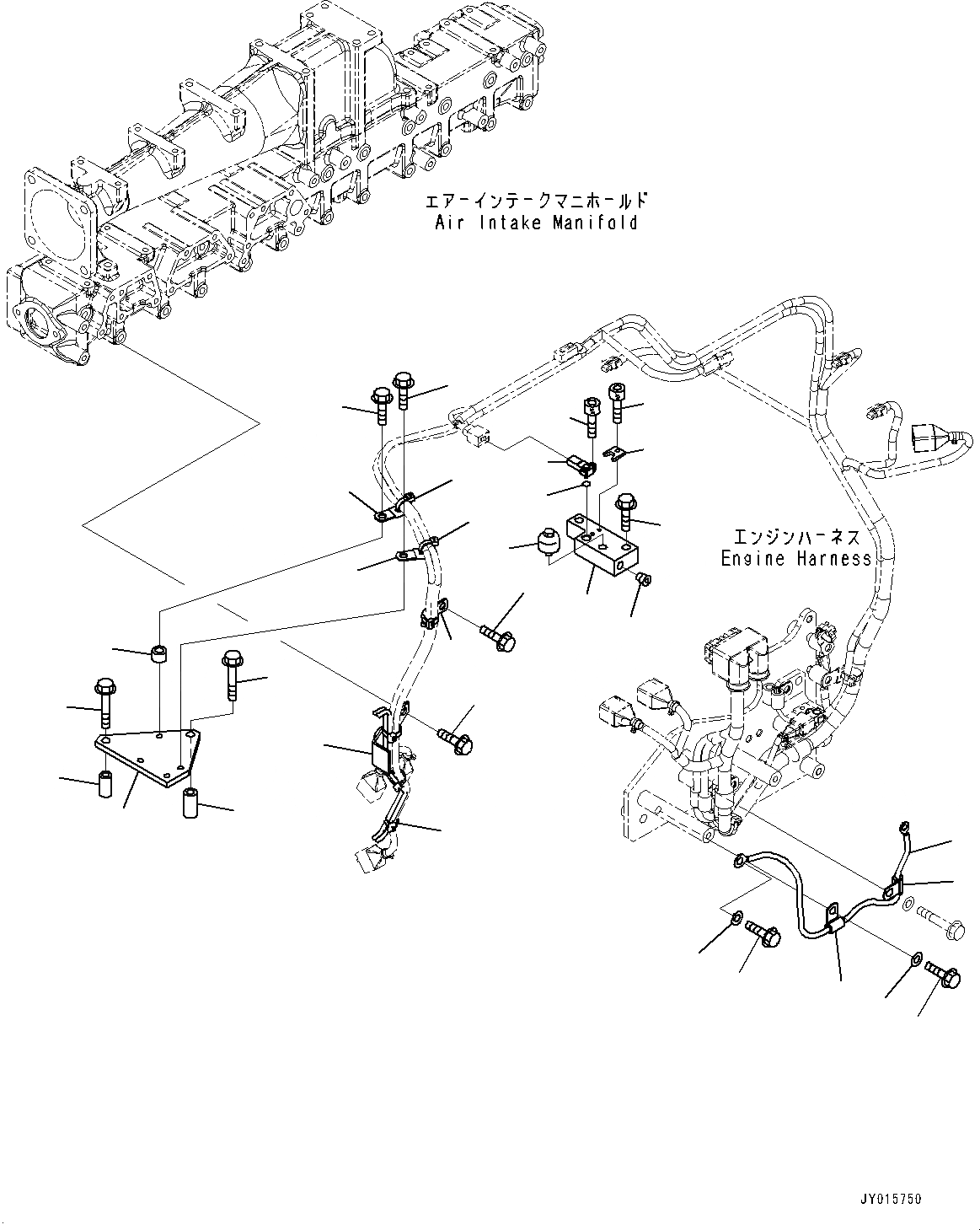 エアーインテークマニホールド
Air Intake Manifold

エンジンハーネス
Engine Harness

JY015750