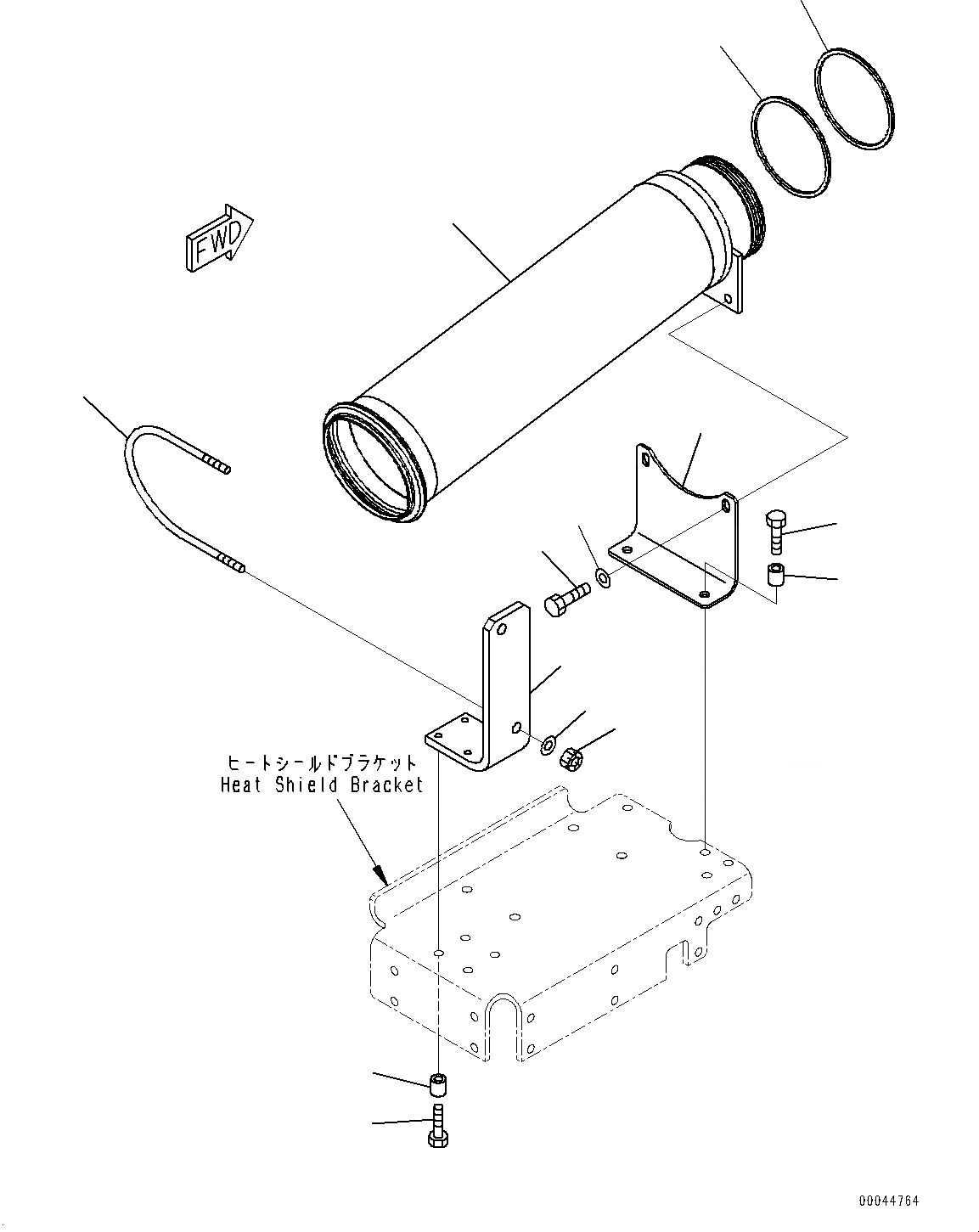 FWD

ヒートシールドブラケット
Heat Shield Bracket

00044764