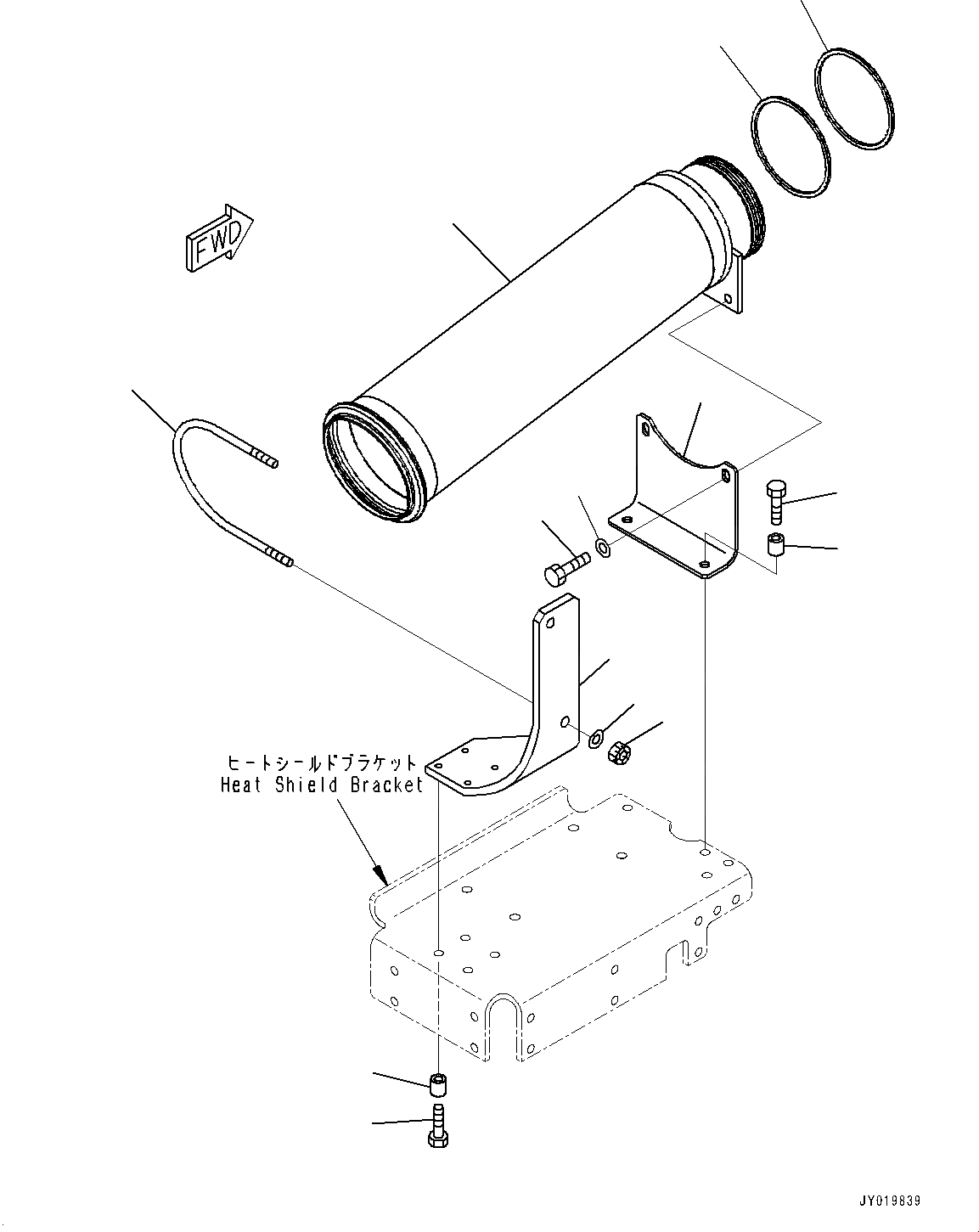 FWD

ヒートシールドブラケット
Heat Shield Bracket

JY019839