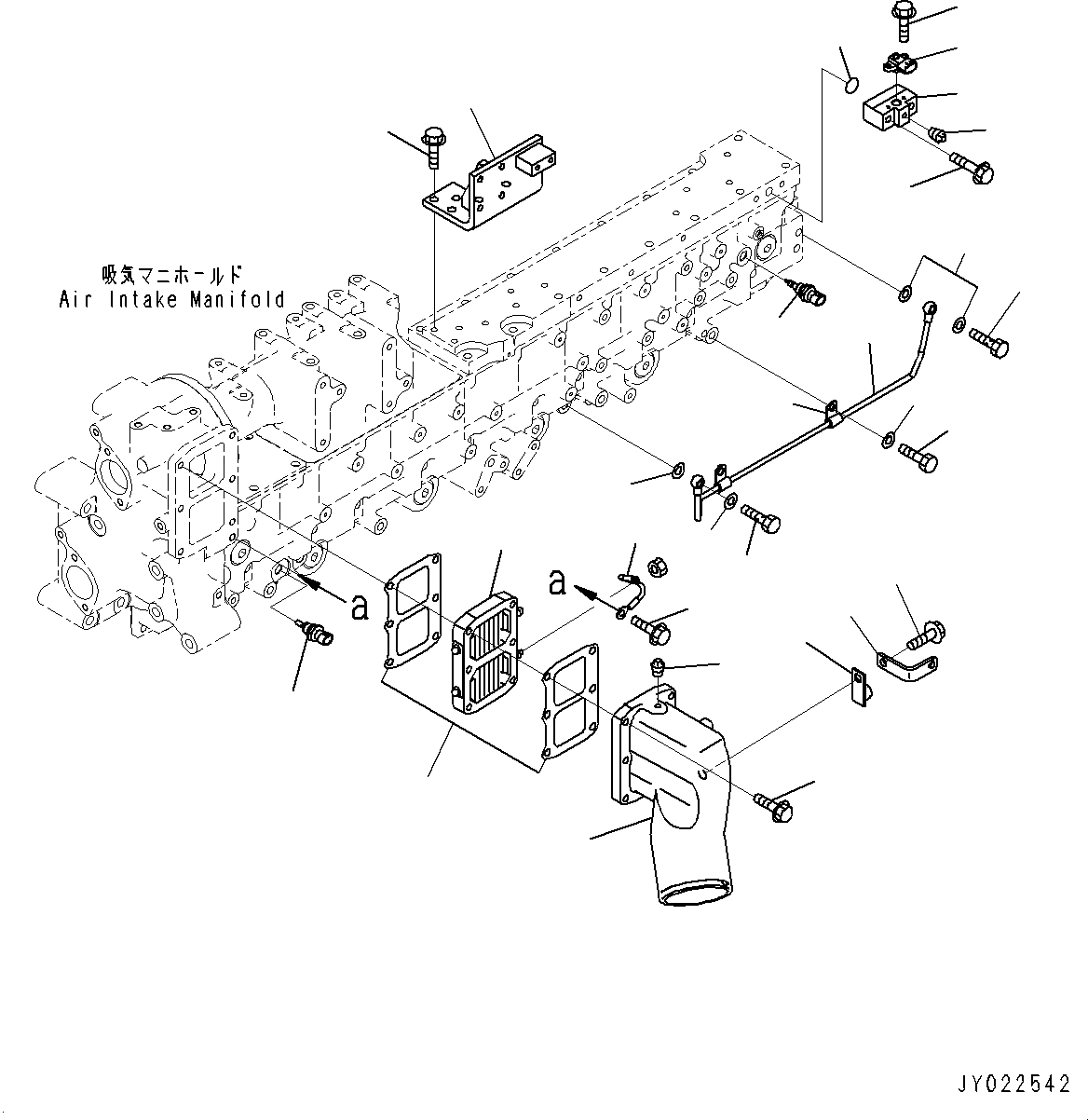 吸気マニホールド
Air Intake Manifold

a

a

JY022542