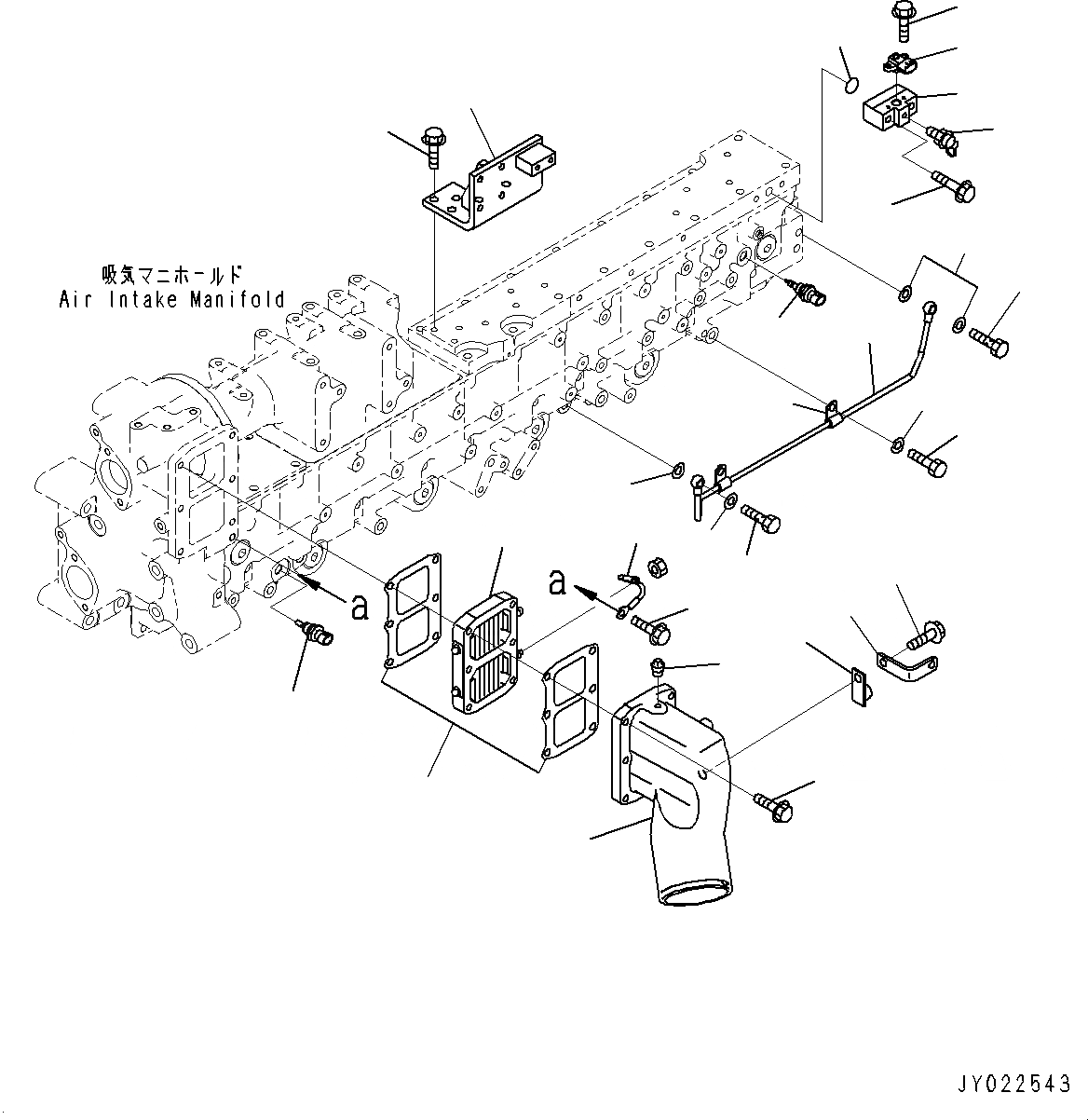 吸気マニホールド
Air Intake Manifold

a

a

JY022543