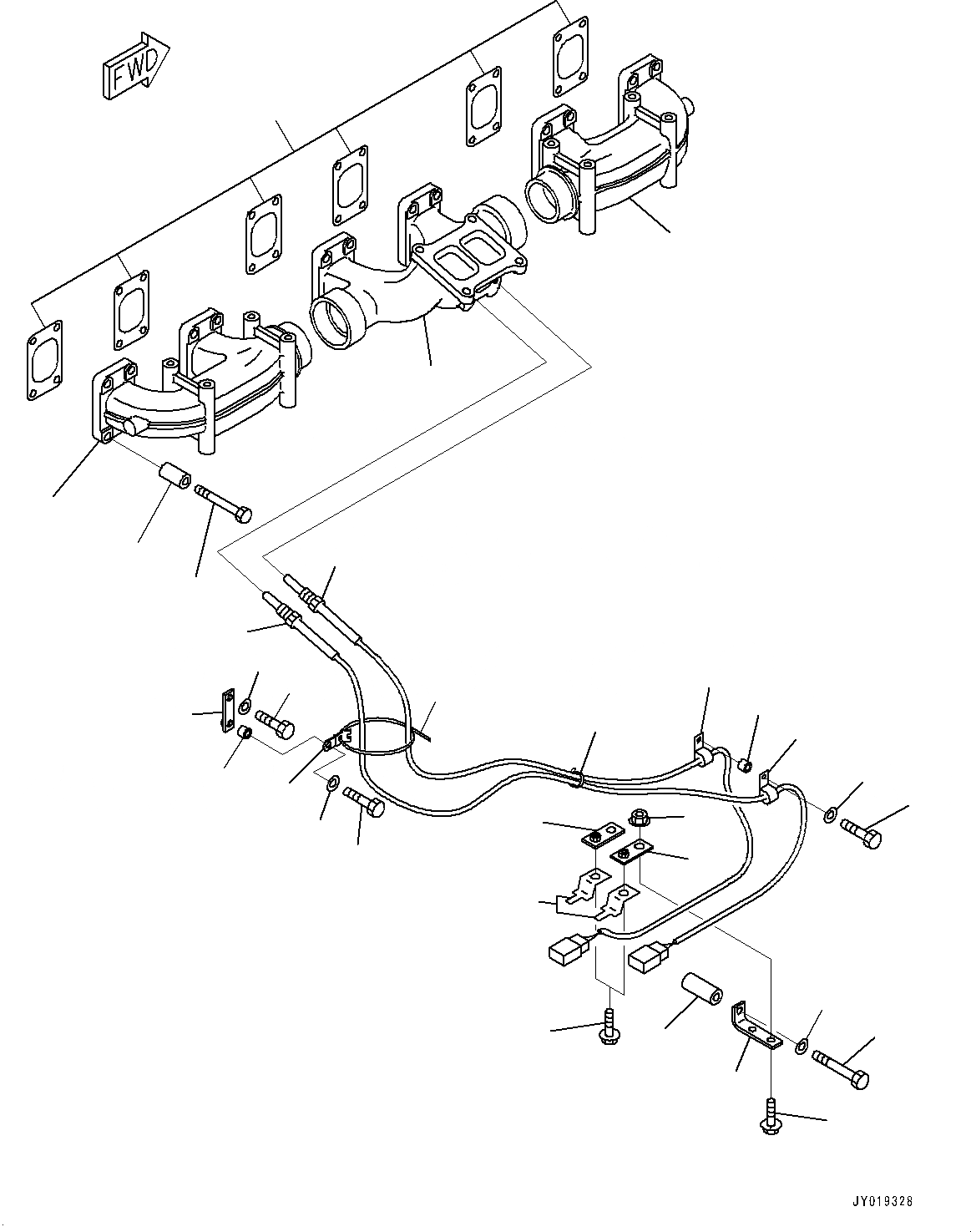 FWD

JY019328