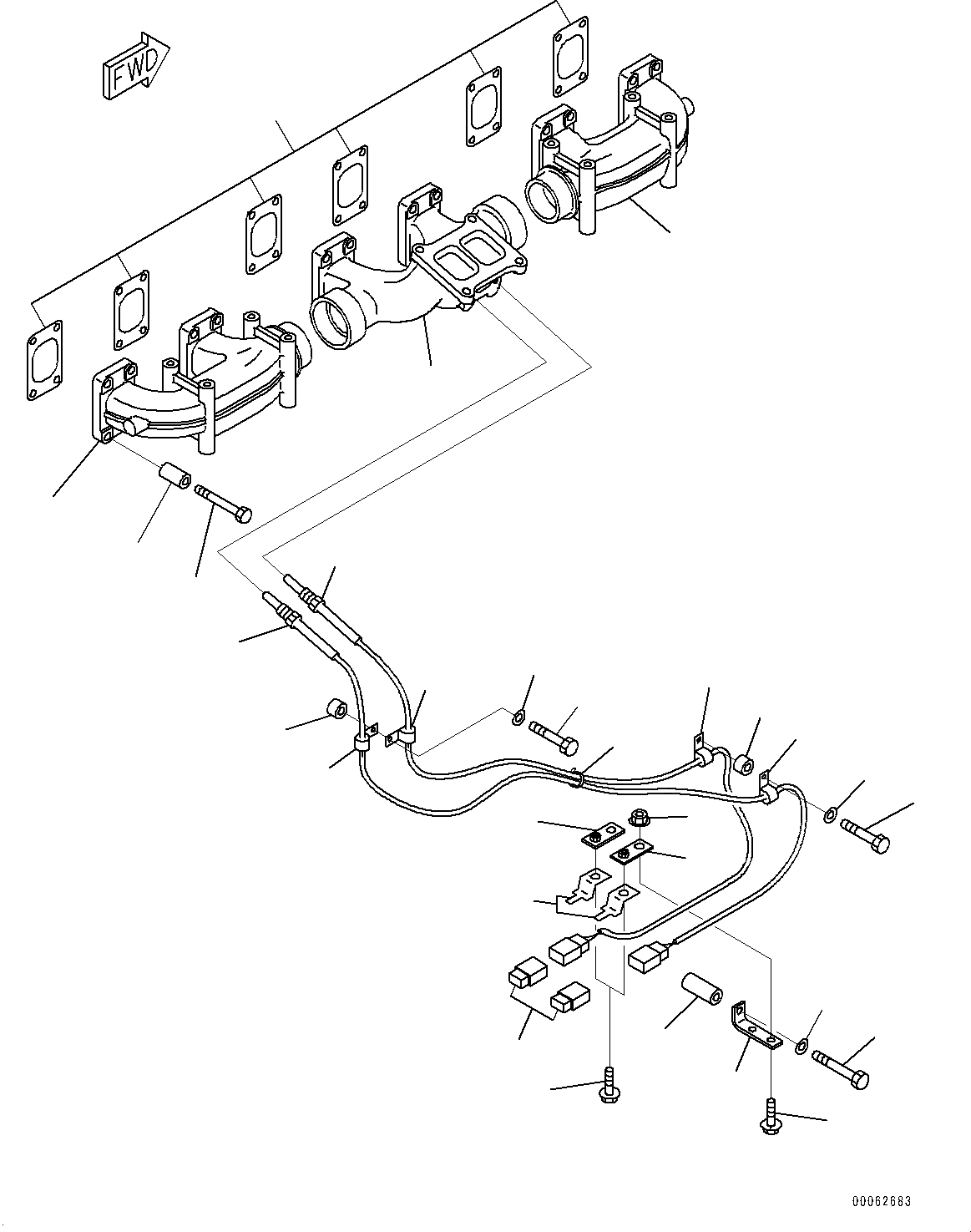 FWD

00062683