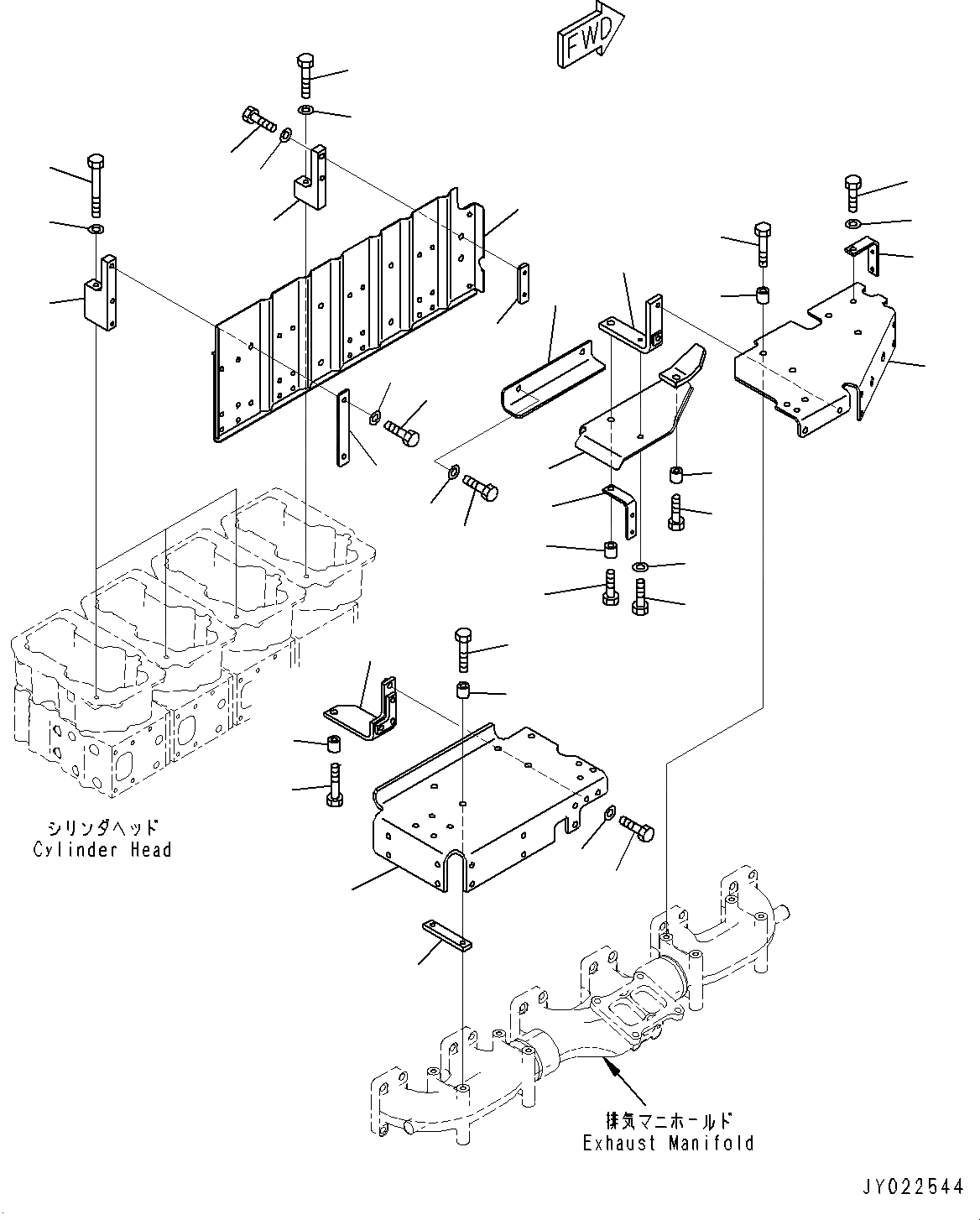 FWD

シリンダヘッド
Cylinder Head

排気マニホールド
Exhaust Manifold

JY022544