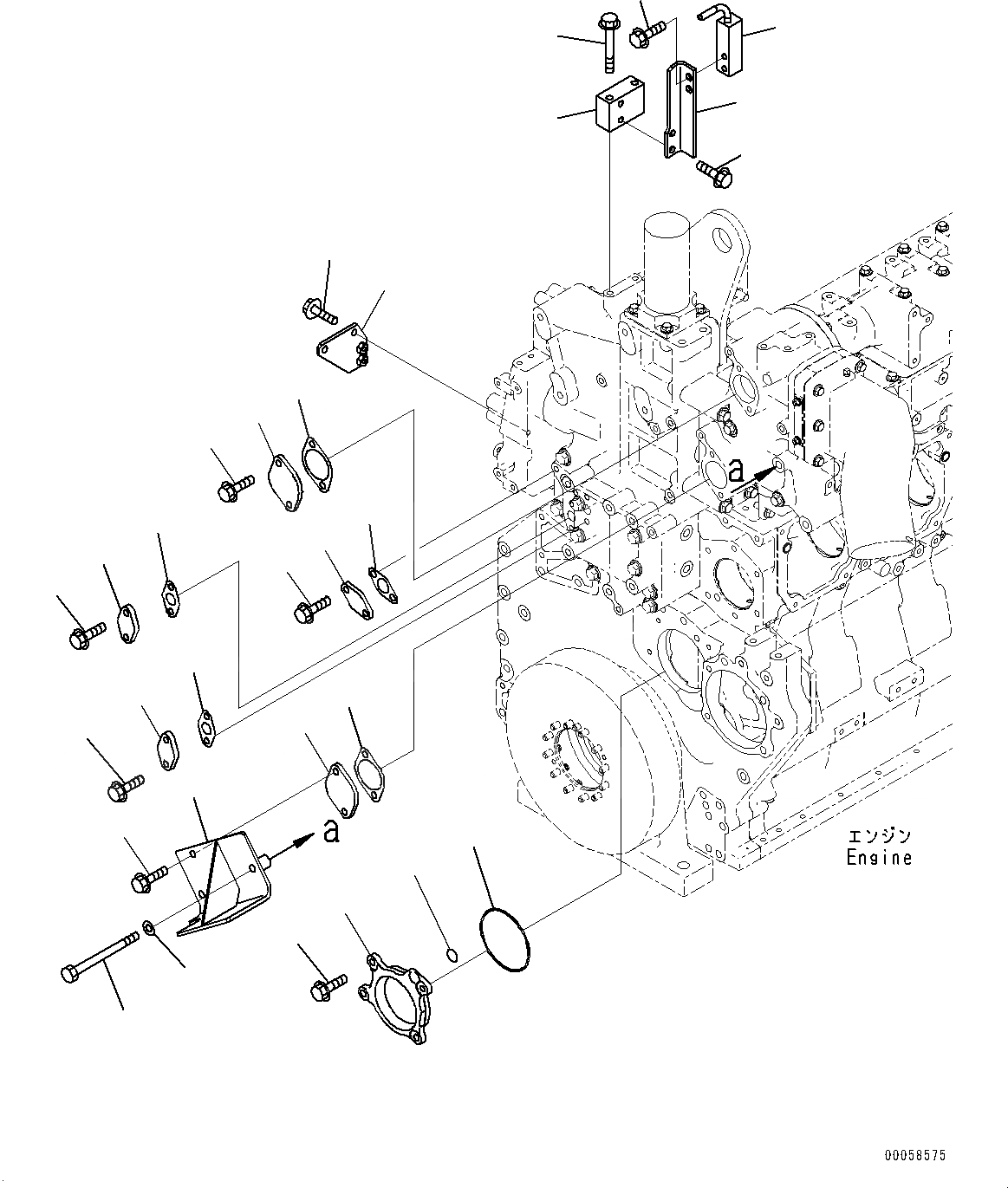 a

a

エンジン
Engine

00058575