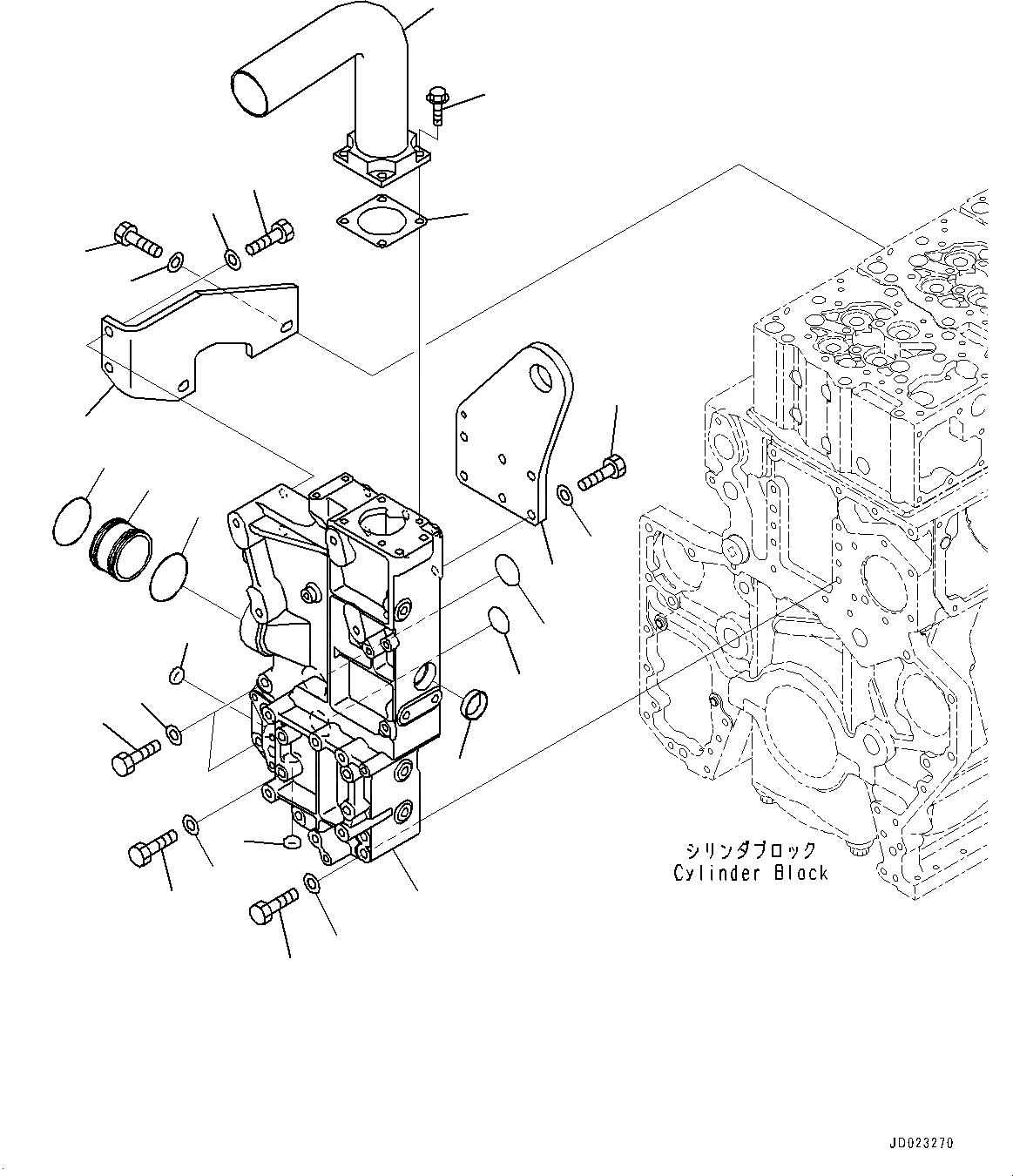 シリンダブロック
Cylinder Block

JD023270