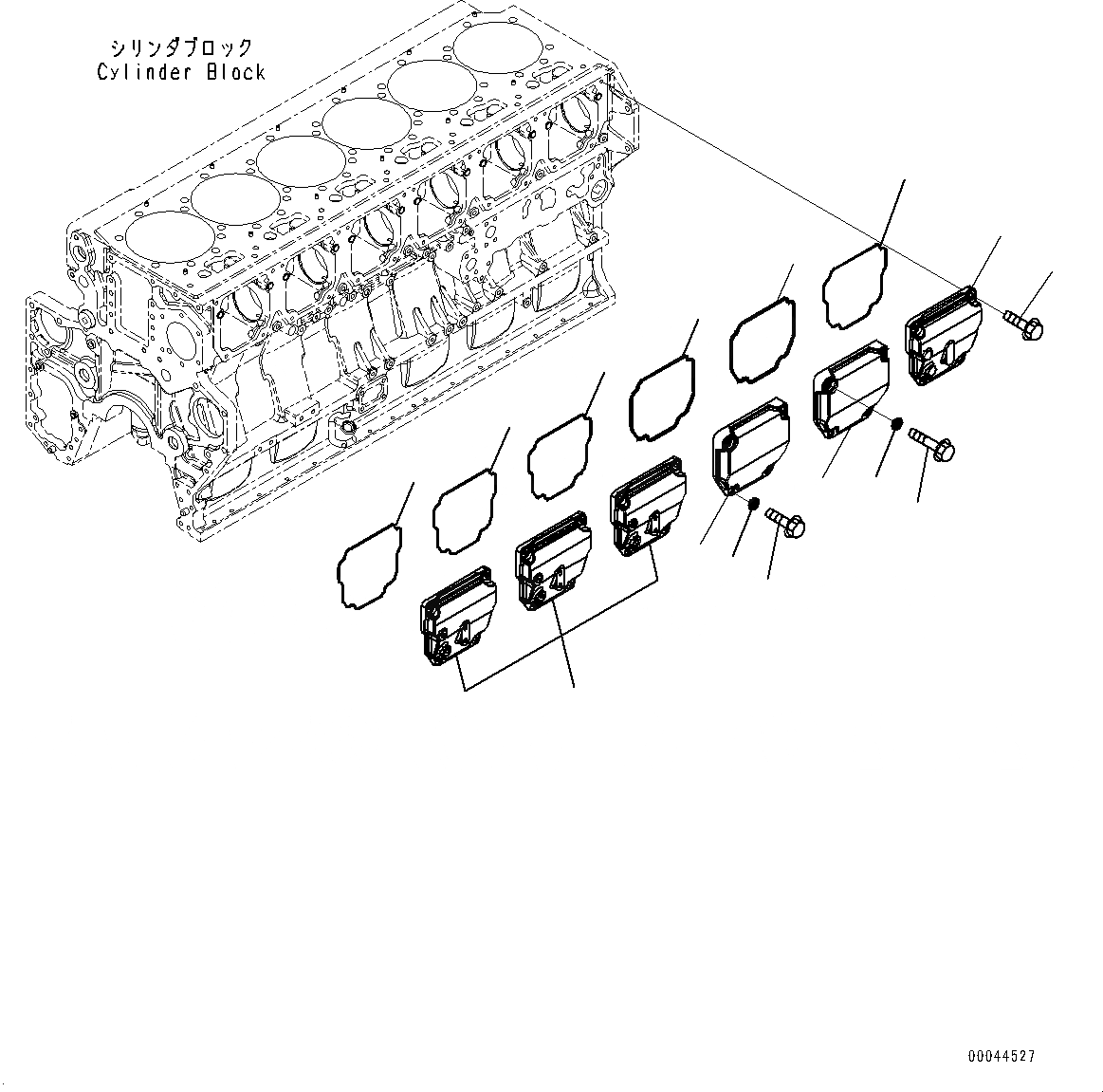 シリンダブロック
Cylinder Block

00044527