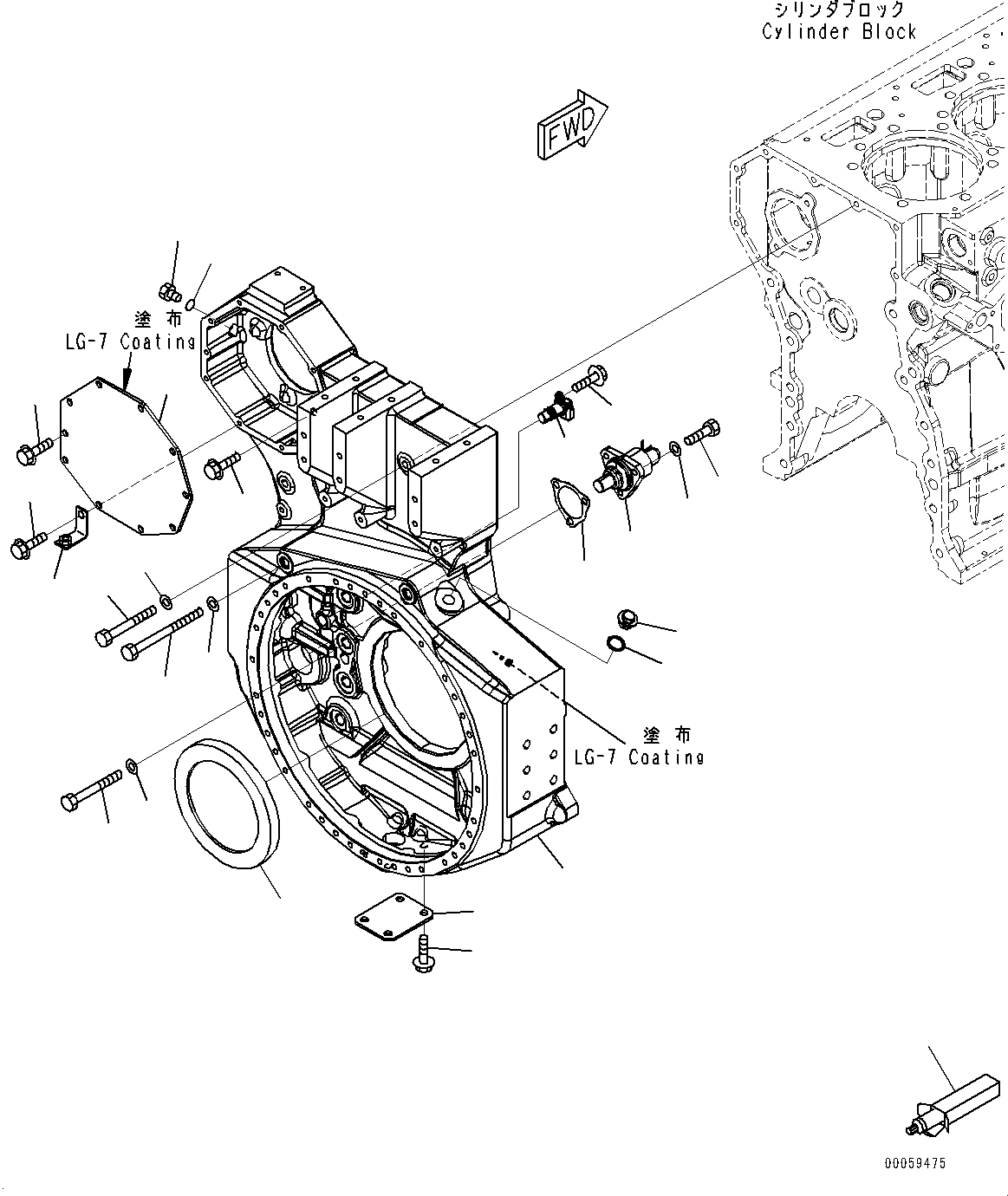 シリンダブロック
Cylinder Block

FWD

塗布
LG-7 Coating

塗布
LG-7 Coating

00059475