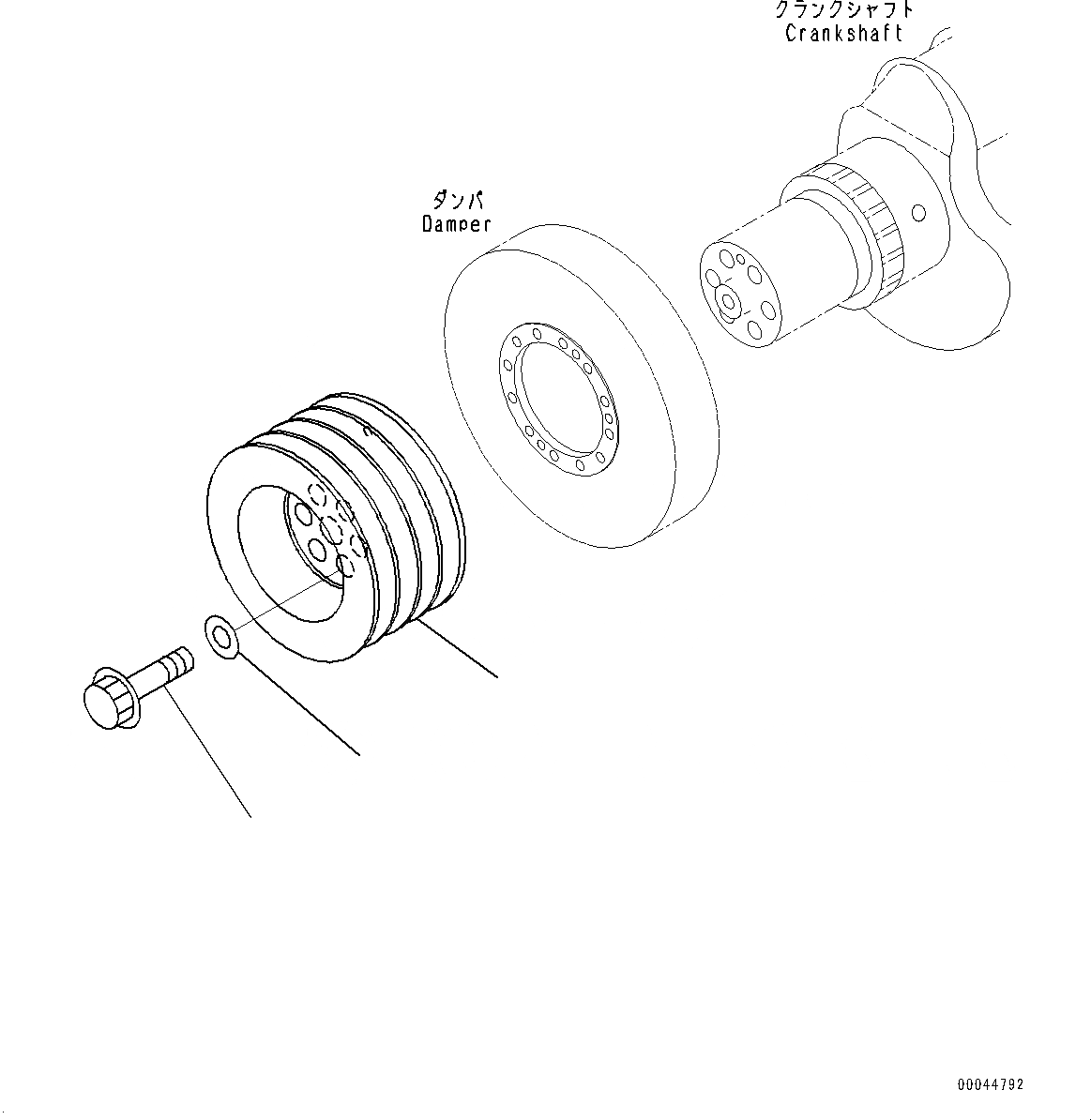 クランクシャフト
Crankshaft

ダンパ
Damper

00044792