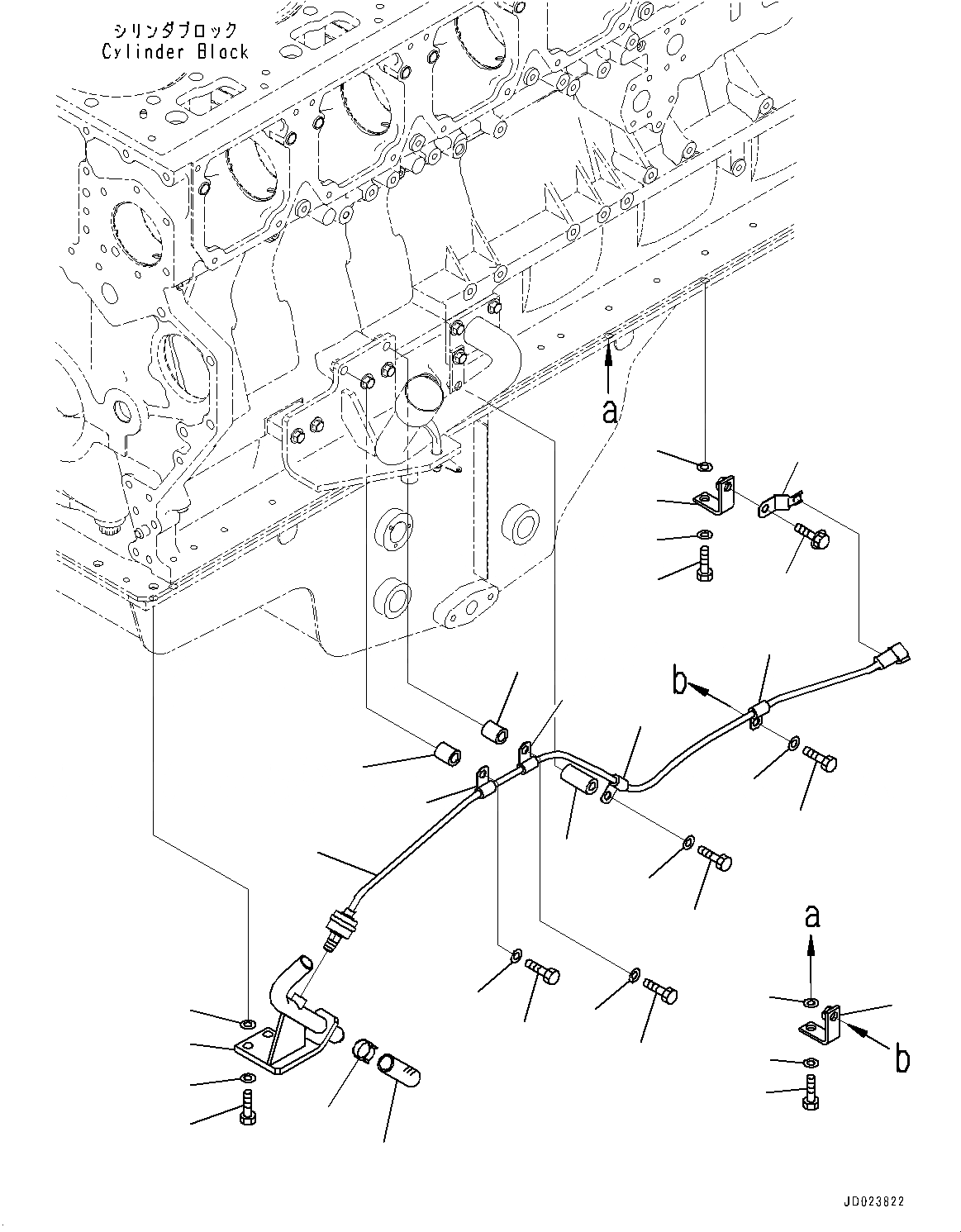 シリンダブロック
Cylinder Block

a

b

a

b

JD023822