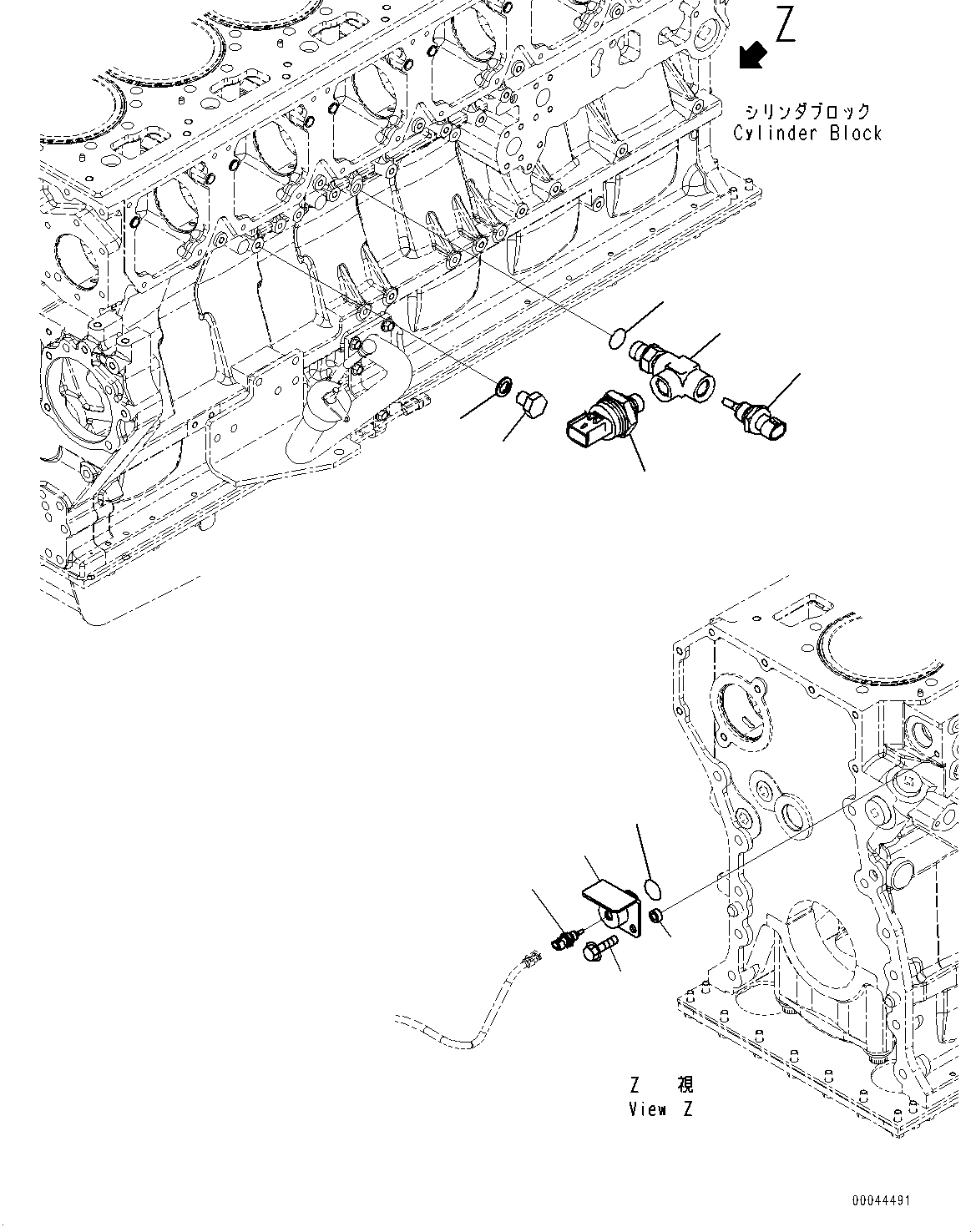 Z

シリンダブロック
Cylinder Block

Z 視
View Z

00044491