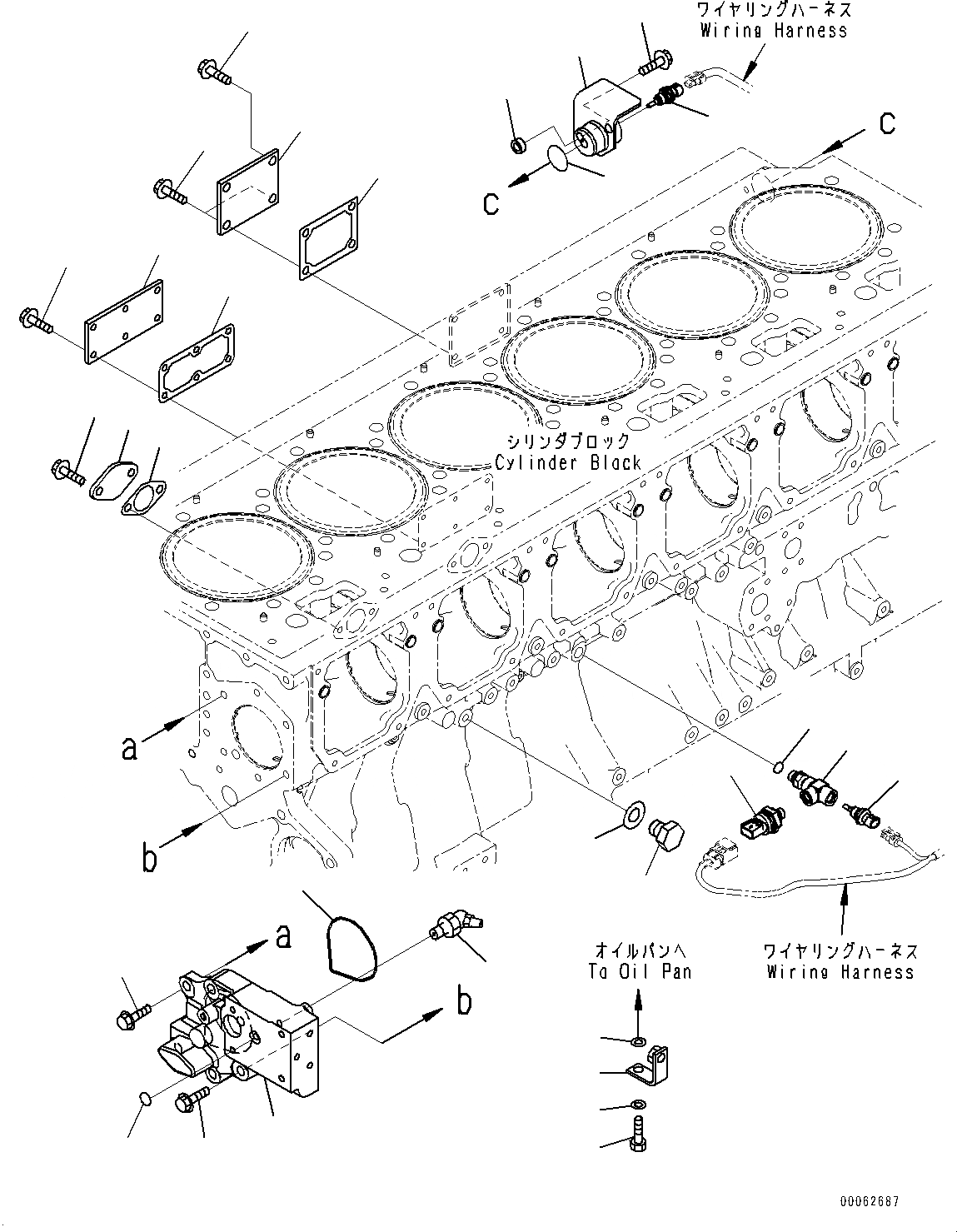 ワイヤリングハーネス
Wiring Harness

c

c

シリンダブロック
Cylinder Black

a

b

a

b

オイルパンへ
To Oil Pan

ワイヤリングハーネス
Wiring Harness

00062687