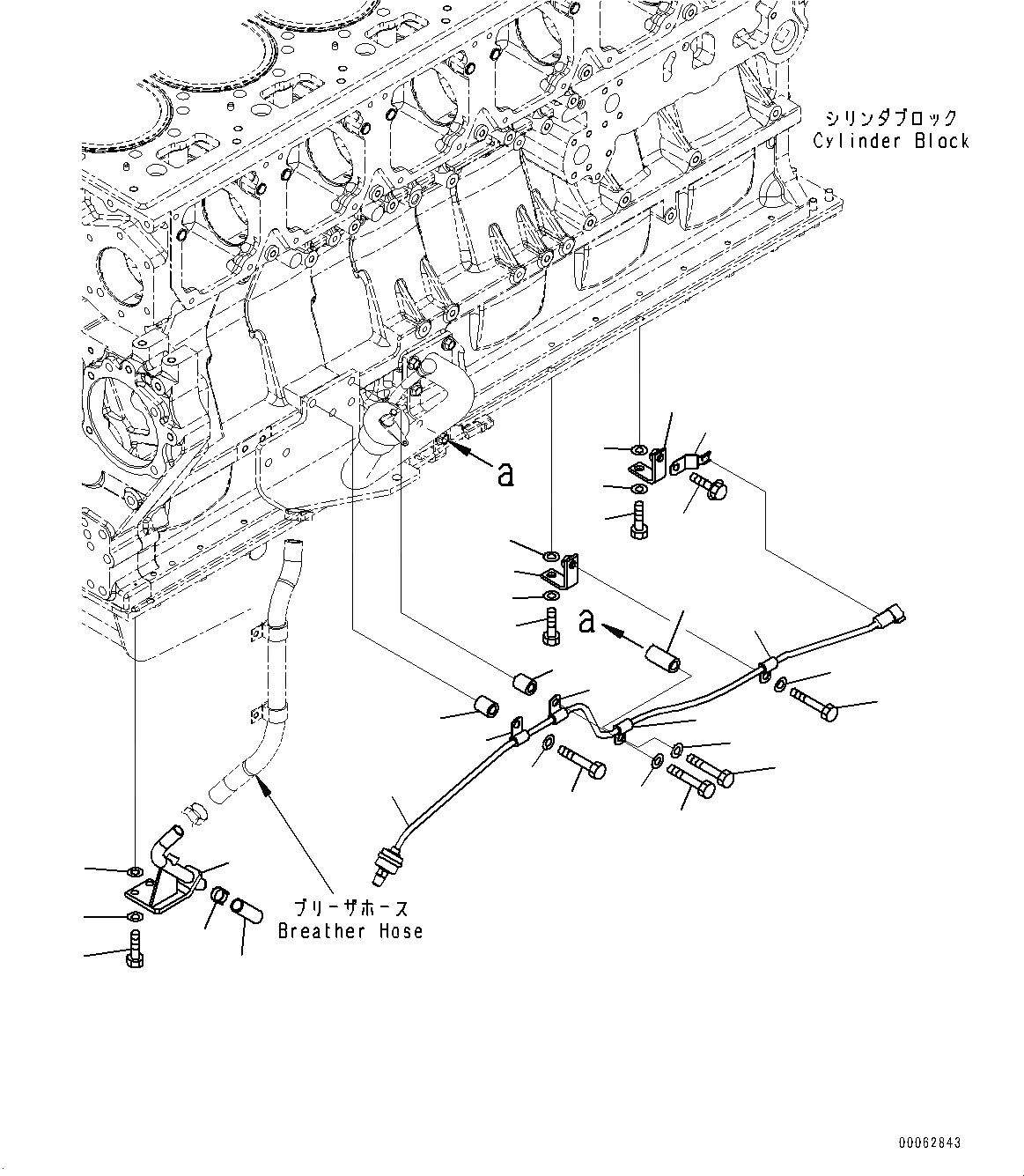 シリンダブロック
Cylinder Block

a

a

ブリーザホース
Breather Hose

00062843