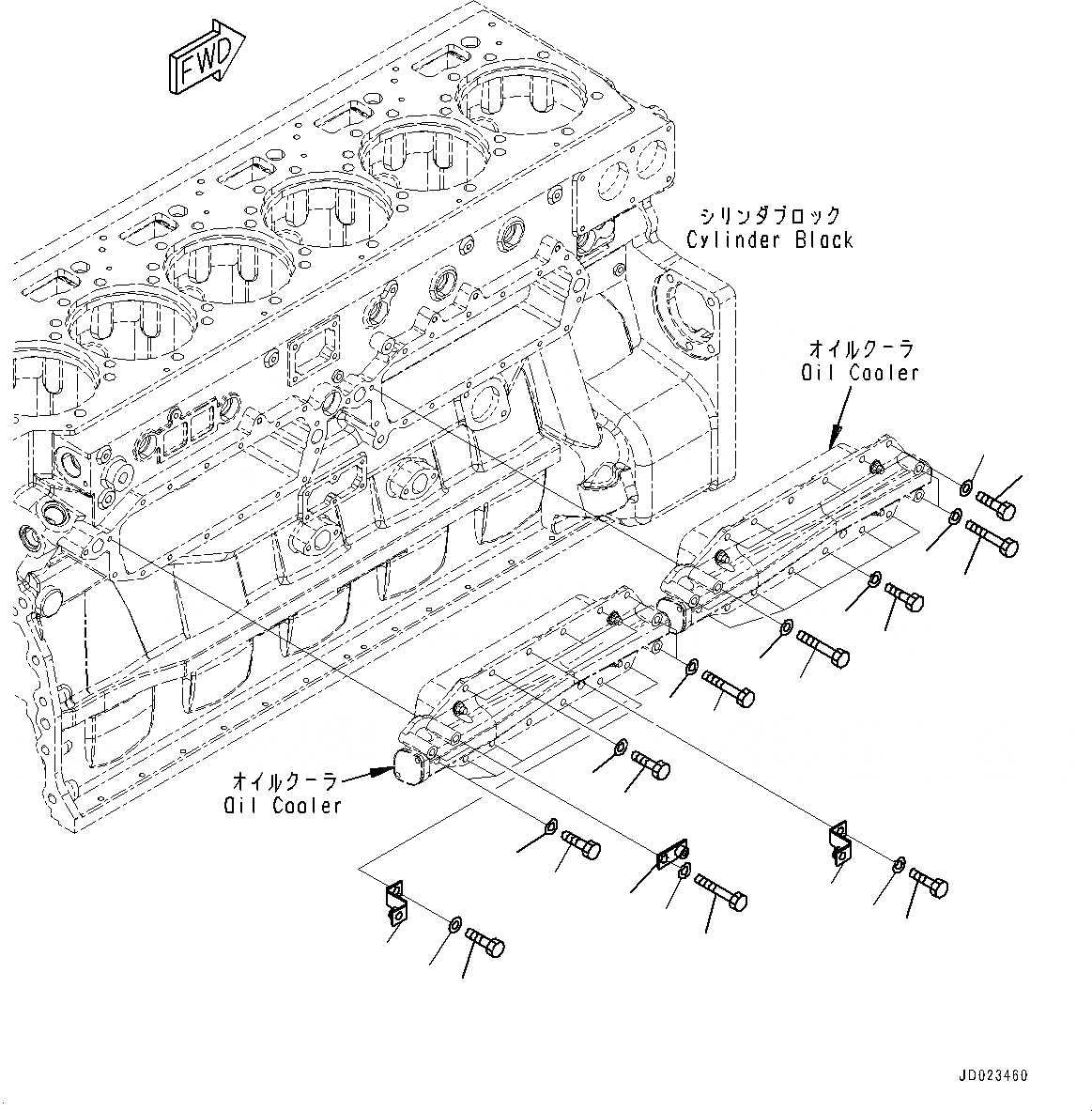 FWD

シリンダブロック
Cylinder Black

オイルクーラ
Oil Cooler

オイルクーラ
Oil Cooler

JD023460