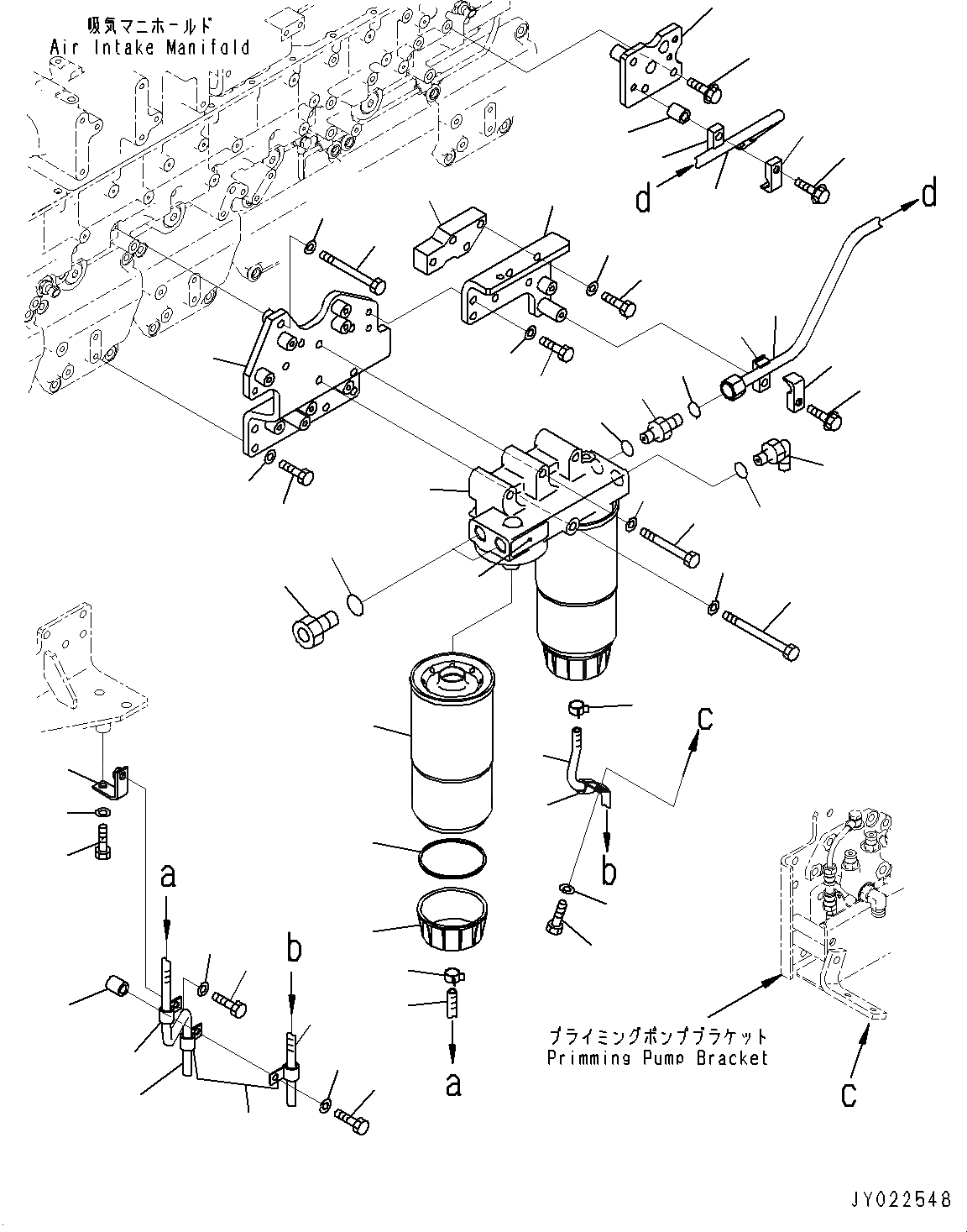 吸気マニホールド
Air Intake Manifold

d

d

c

b

a

b

a

プライミングポンプブラケット
Primming Pump Bracket

c

JY022548