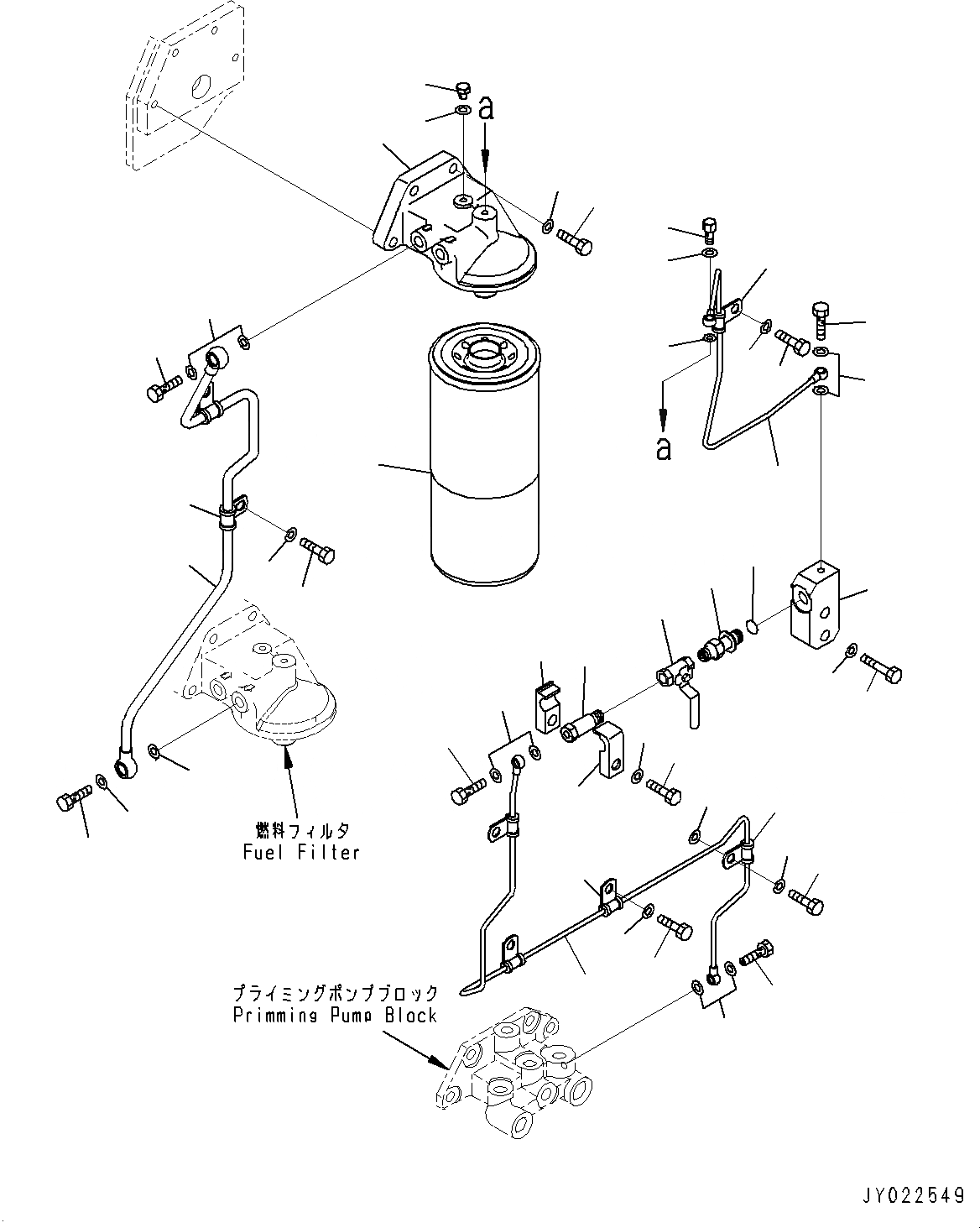 a

a

燃料フィルタ
Fuel Filter

プライミングポンプブロック
Primming Pump Block

JY022549