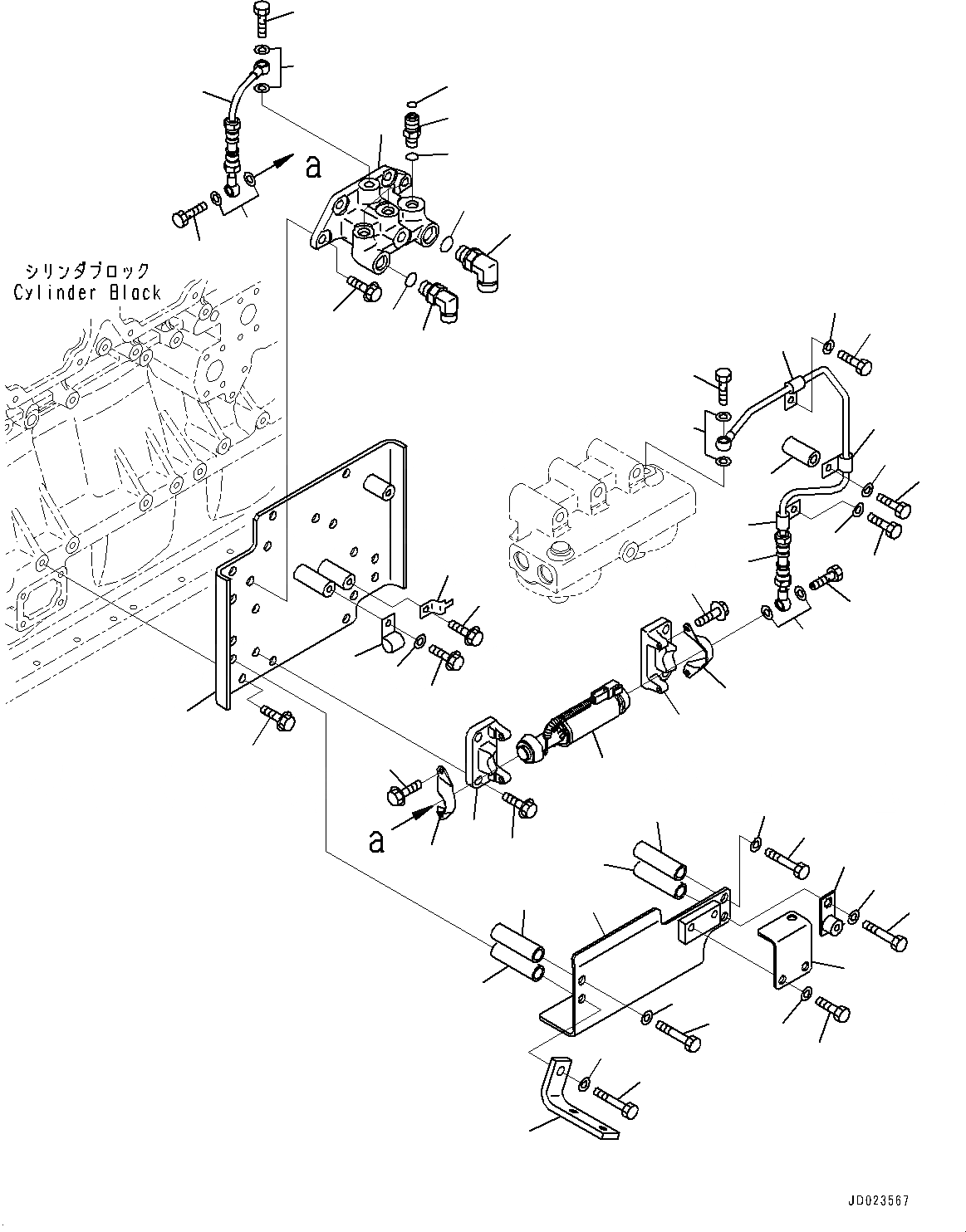 a

シリンダブロック
Cylinder Block

a

JD023567