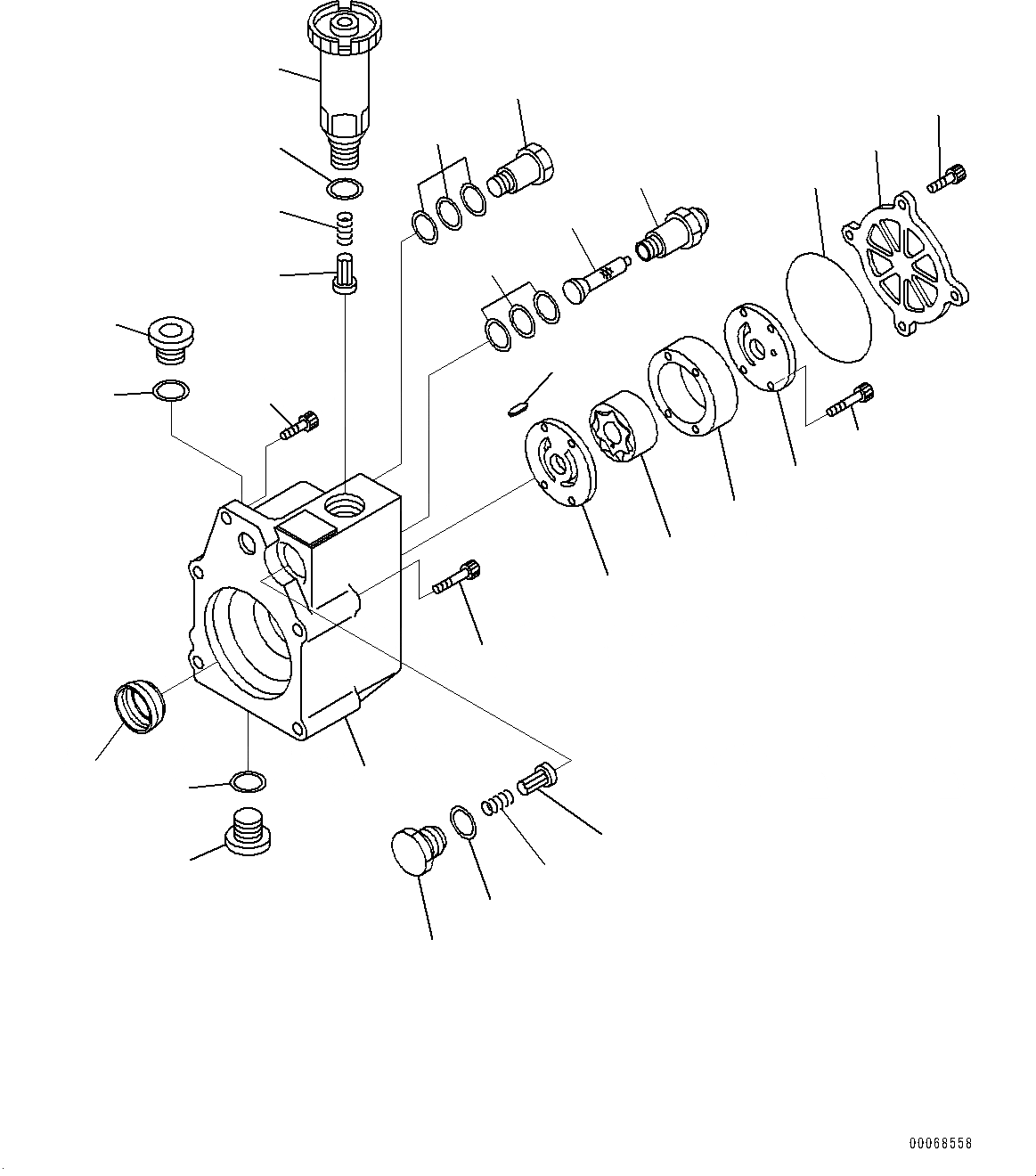 00068558