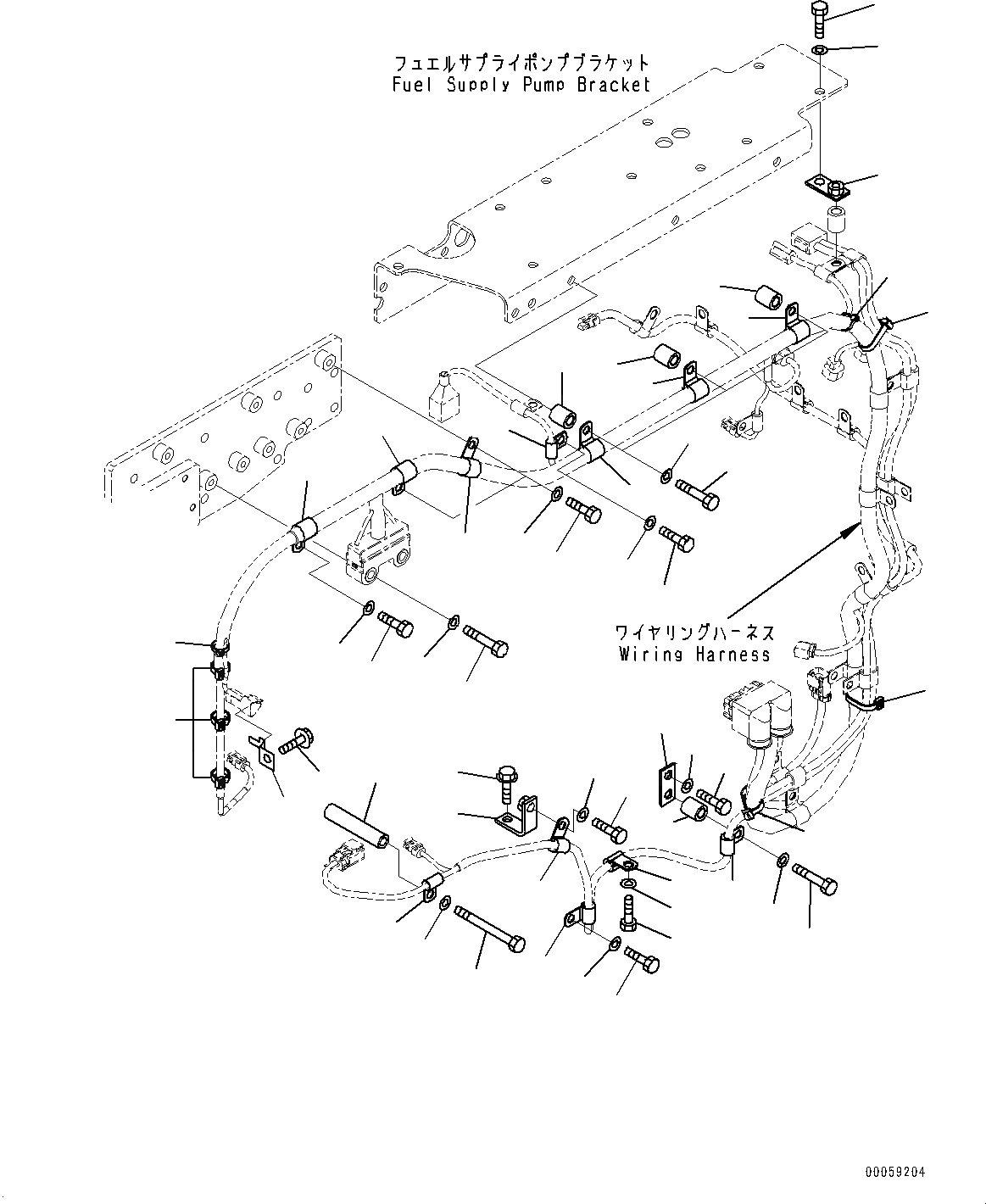 フュエルサプライポンプブラケット
Fuel Supply Pump Bracket

ワイヤリングハーネス
Wiring Harness

00059204