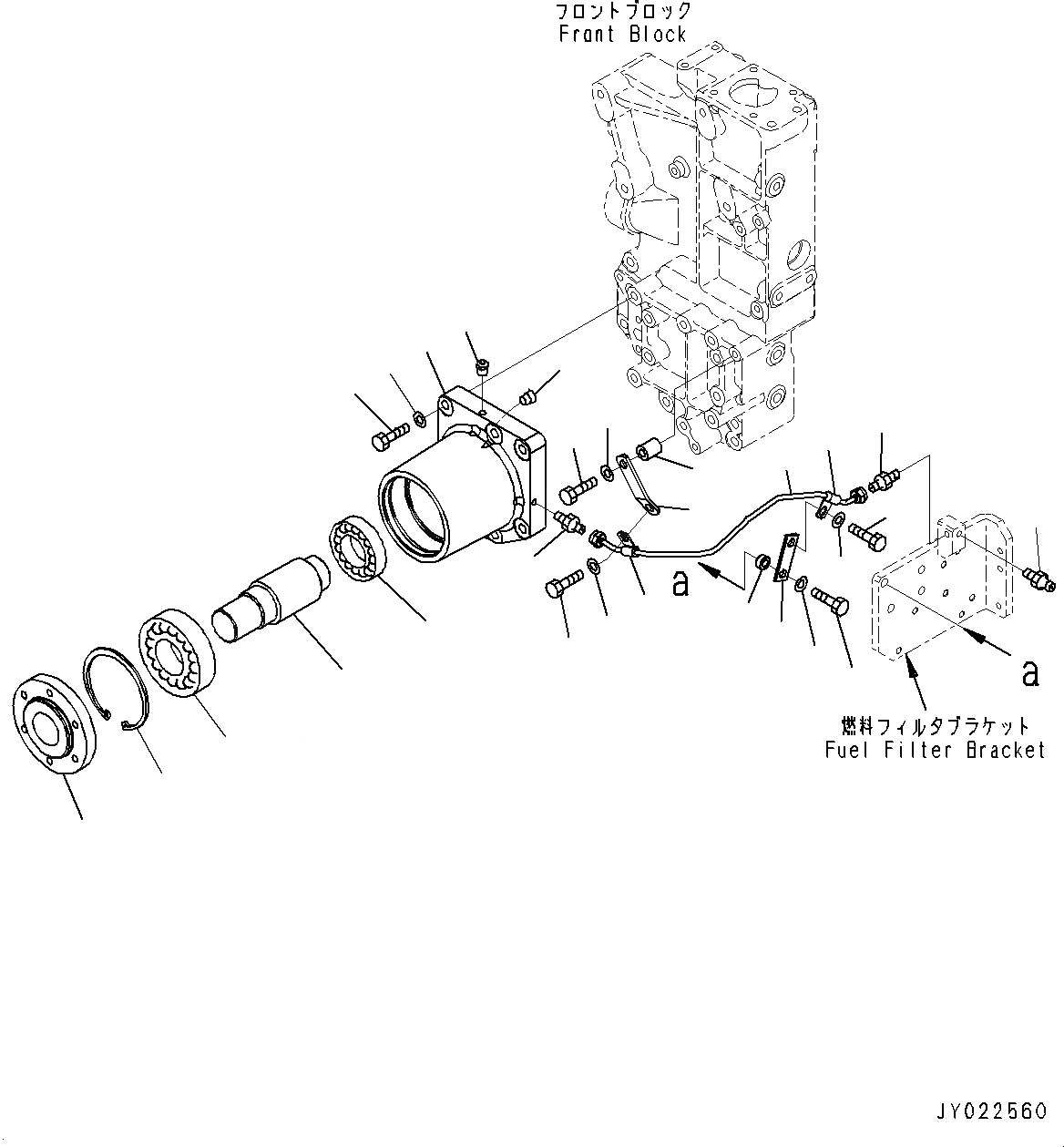 フロントブロック
Front Block

a

a

燃料フィルタブラケット
Fuel Filter Bracket

JY022560