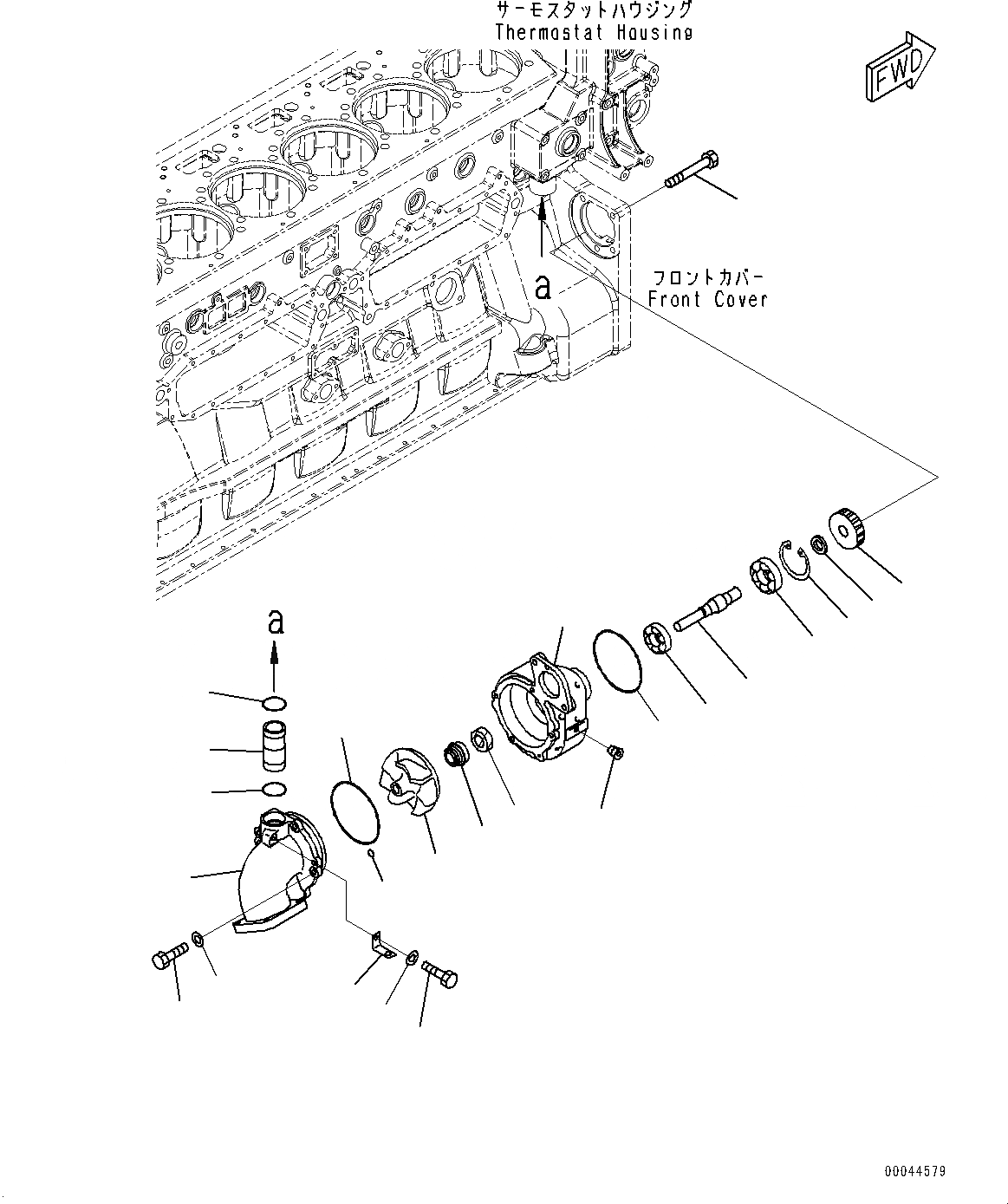 サーモスタットハウジング
Thermostat Housing

FWD

a

フロントカバー
Front Cover

a

00044579