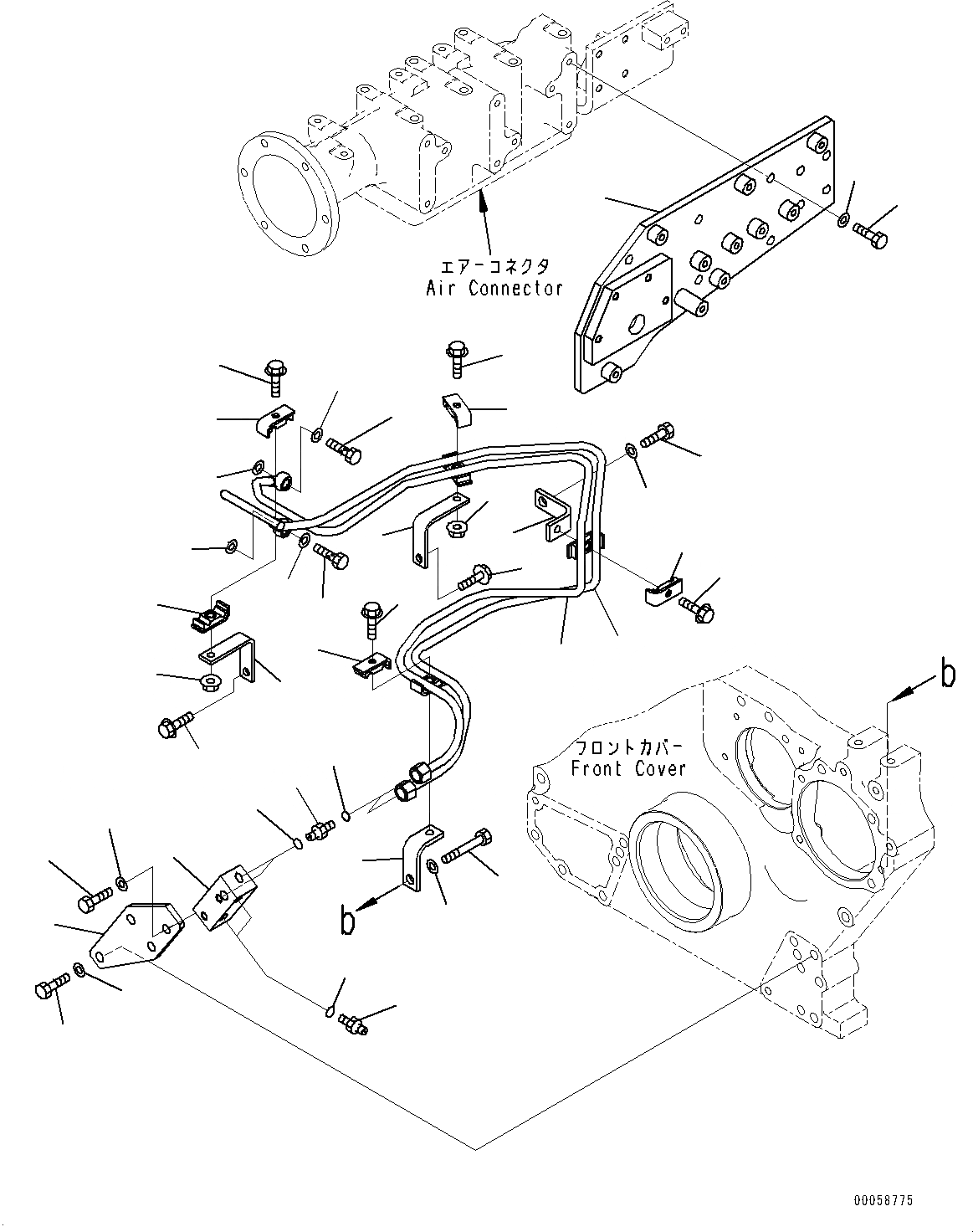 エアーコネクタ
Air Connector

b

フロントカバー
Front Cover

b

00058775