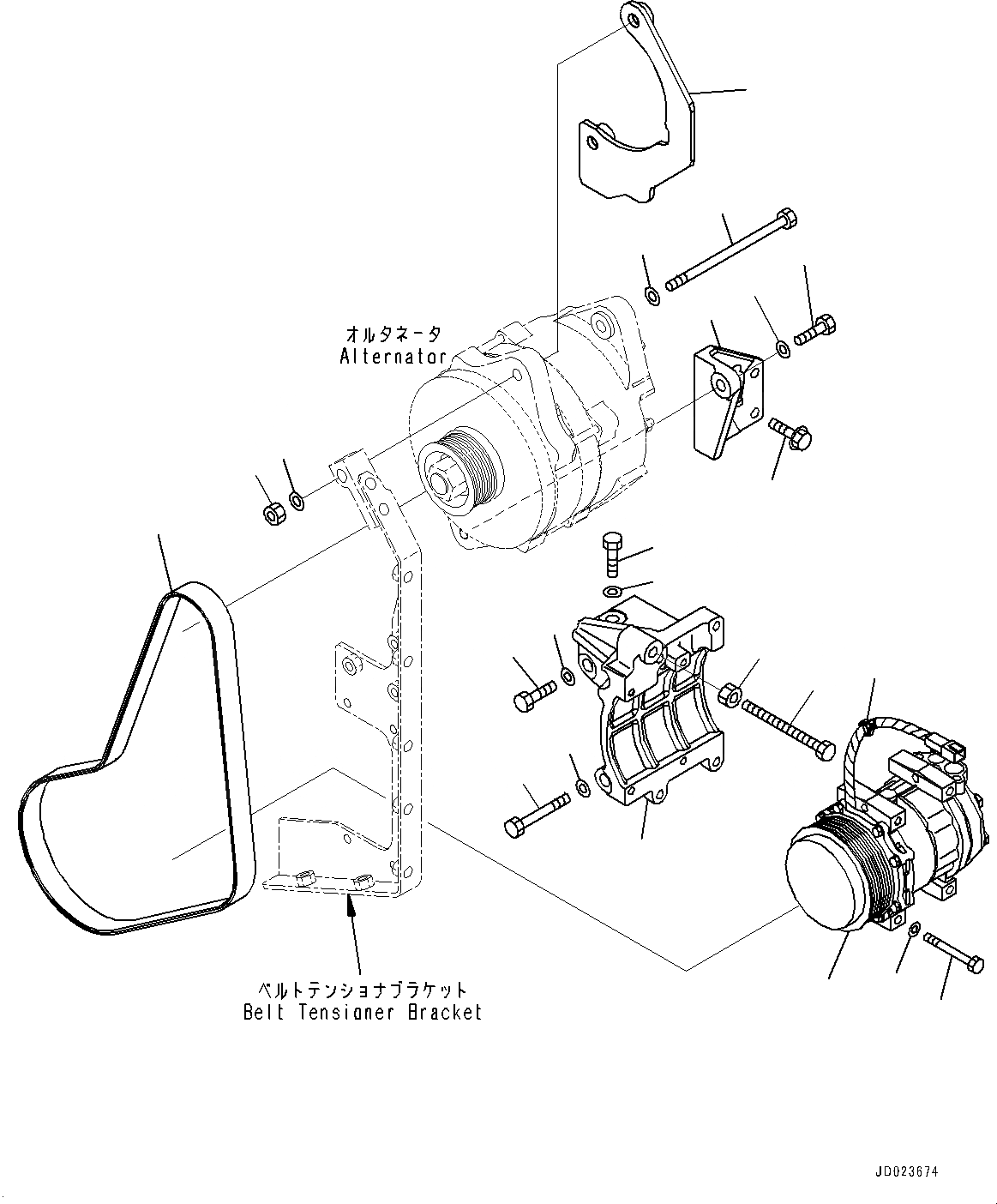 オルタネータ
Alternator

ベルトテンショナブラケット
Belt Tensioner Bracket

JD023674