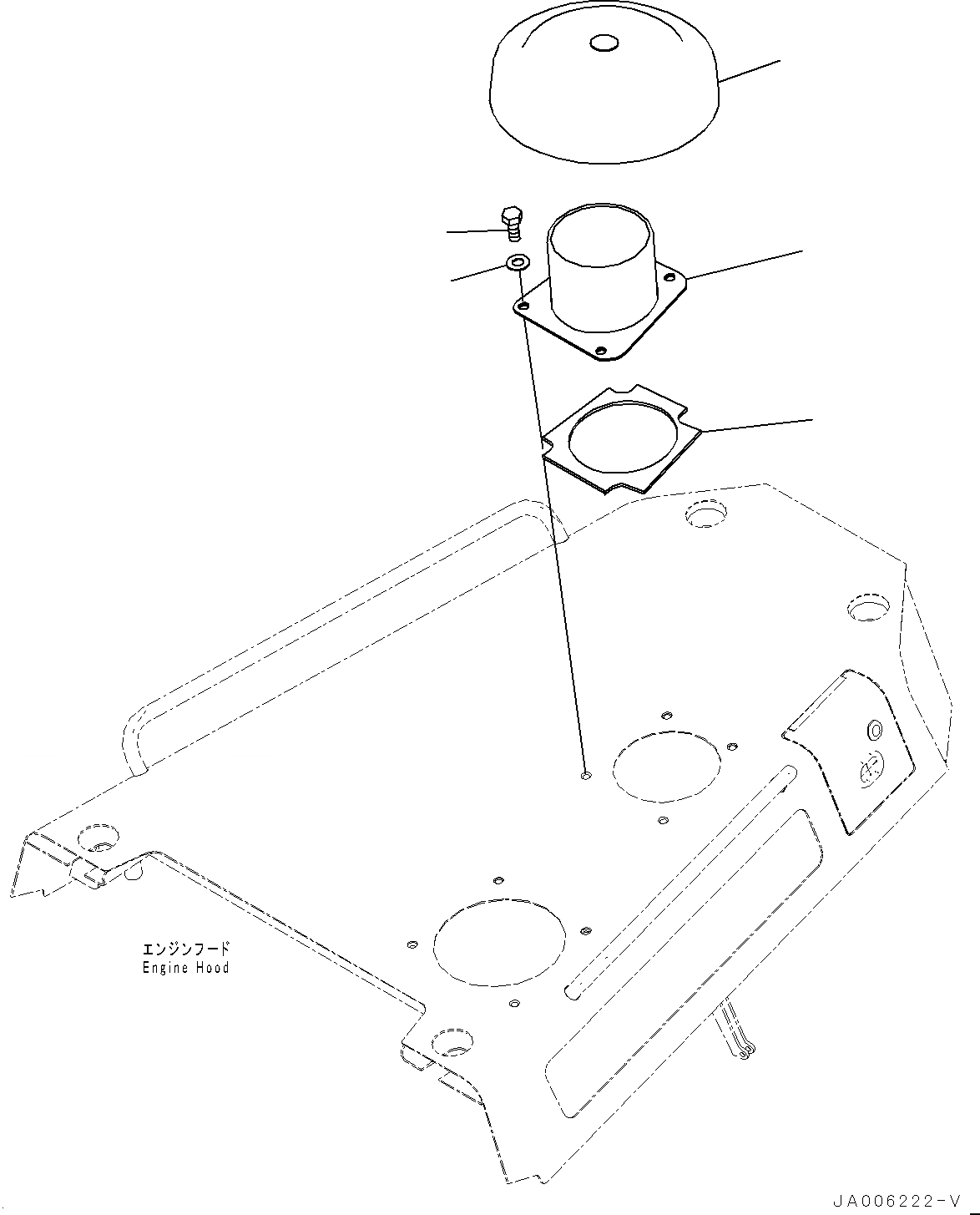 エンジンフード
Engine Hood

JA006222-V