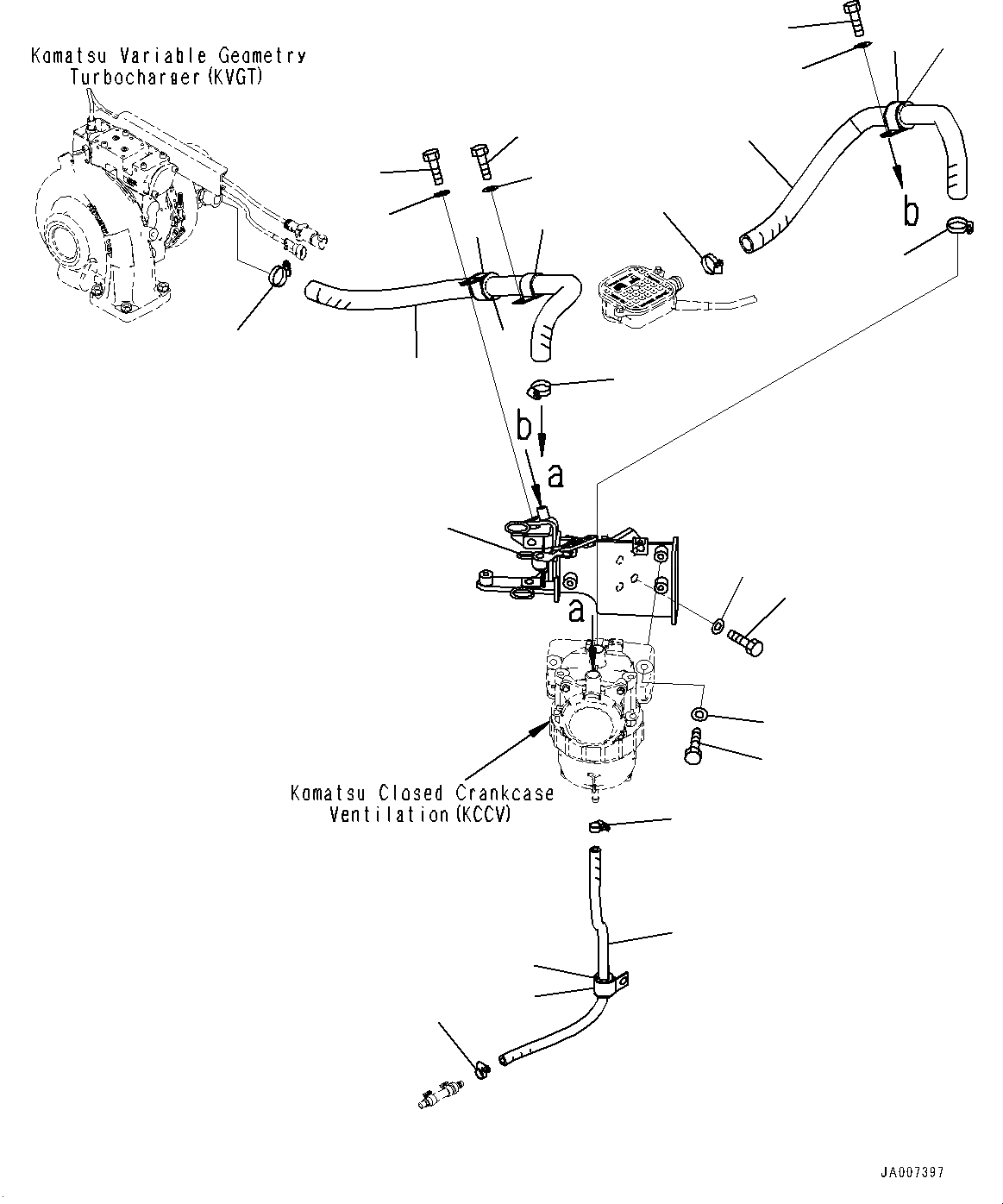 Komatsu Variable Geometry Turbocharger (KVGT)

b

b

a

a

Komatsu Closed Crankcase Ventilation (KCCV)

JA007397