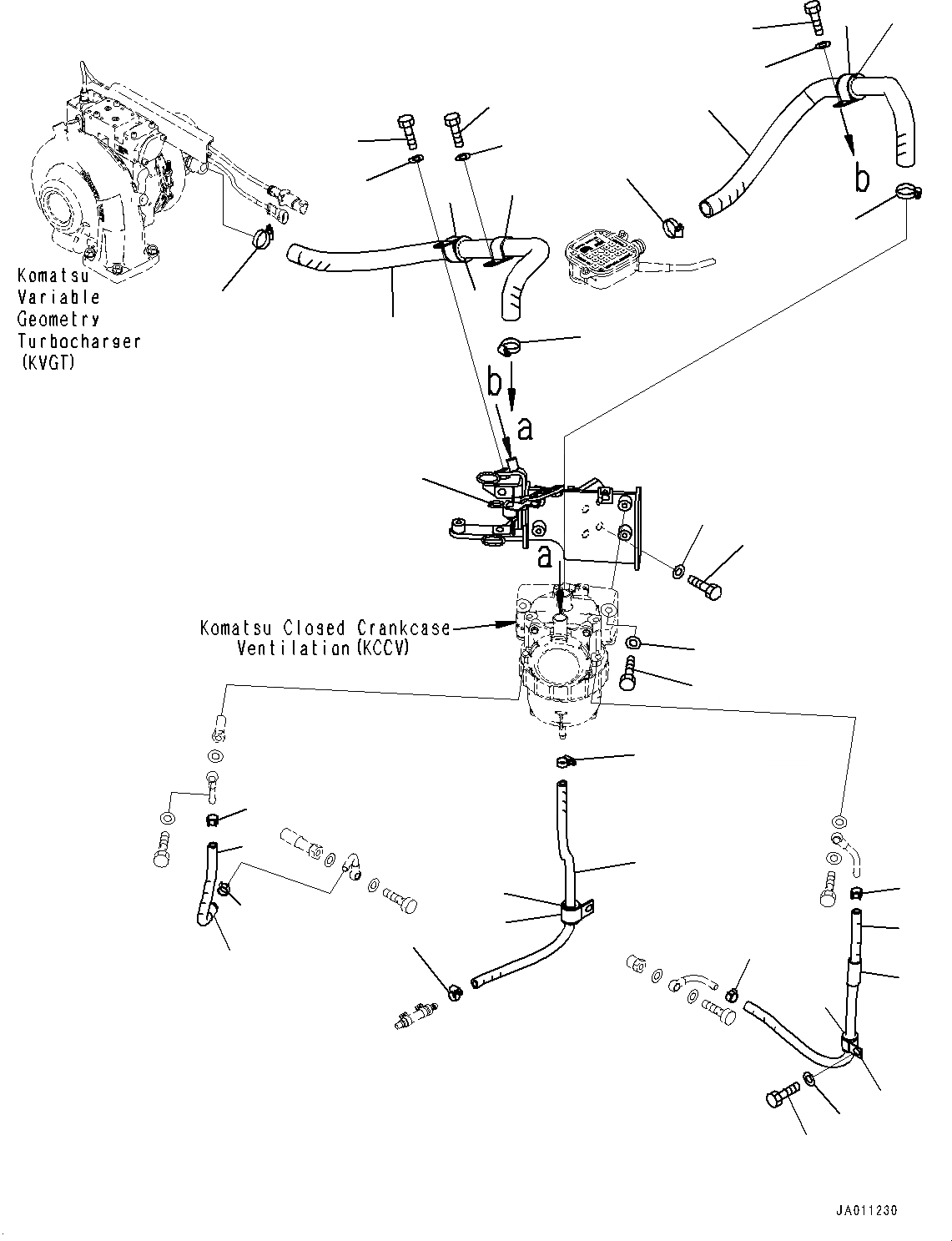 Komatsu Variable Geometry Turbocharger (KVGT)

b

b

a

a

Komatsu Closed Crankcase Ventilation (KCCV)

JA011230