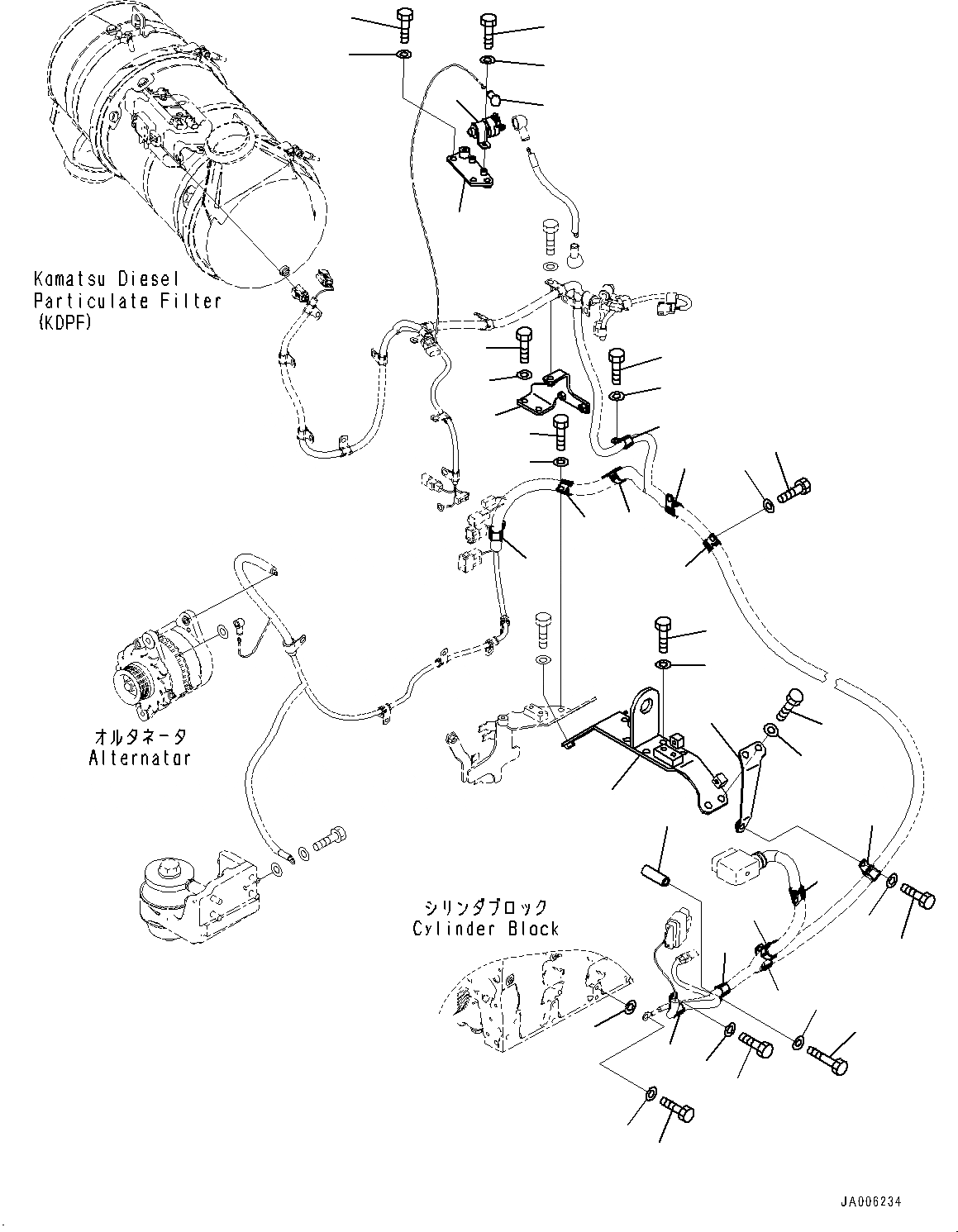 Komatsu Diesel Particulate Filter (KDPF)

オルタネータ
Alternator

シリンダブロック
Cylinder Block

JA006234