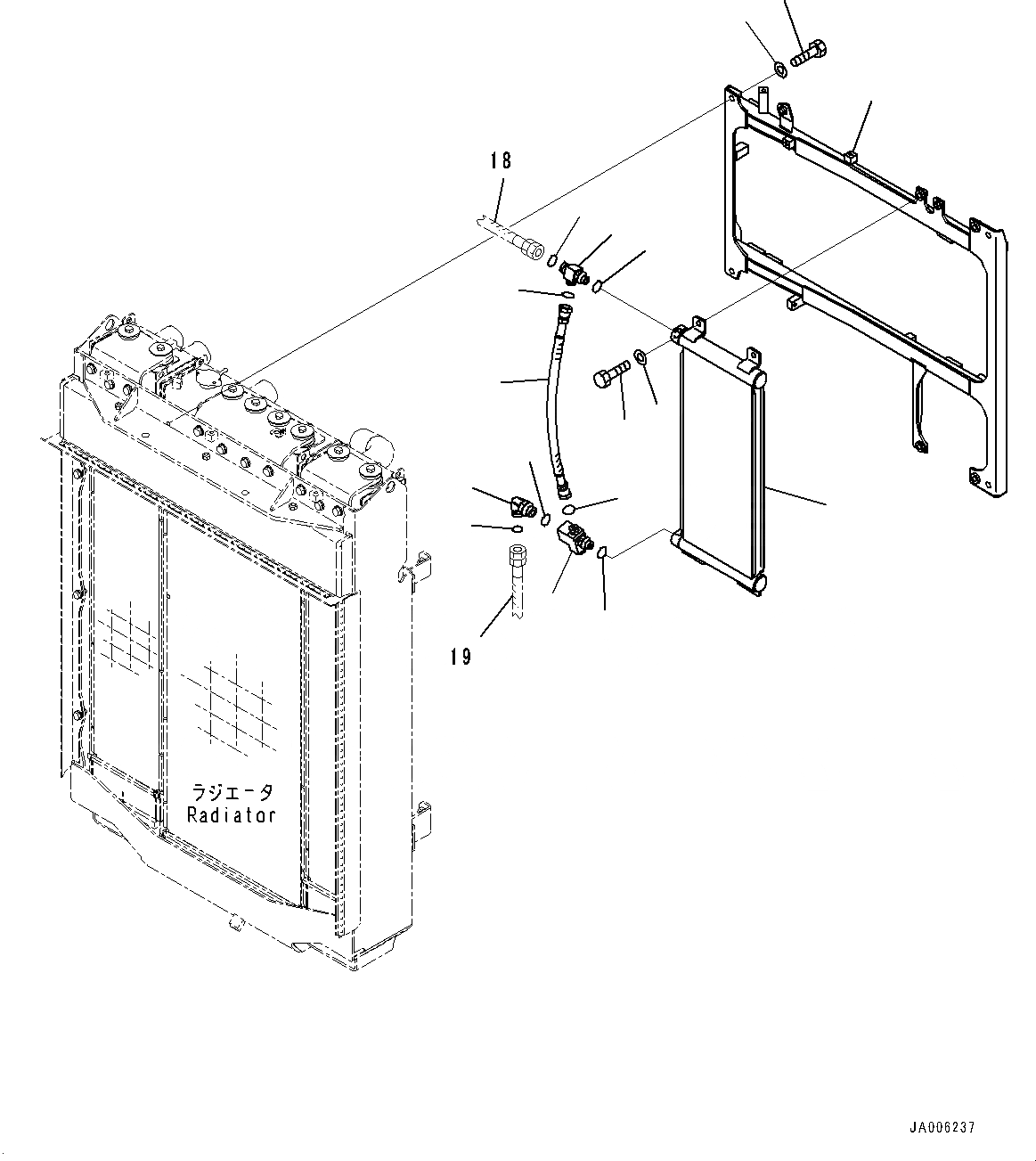 18

19

ラジエータ
Radiator

JA006237