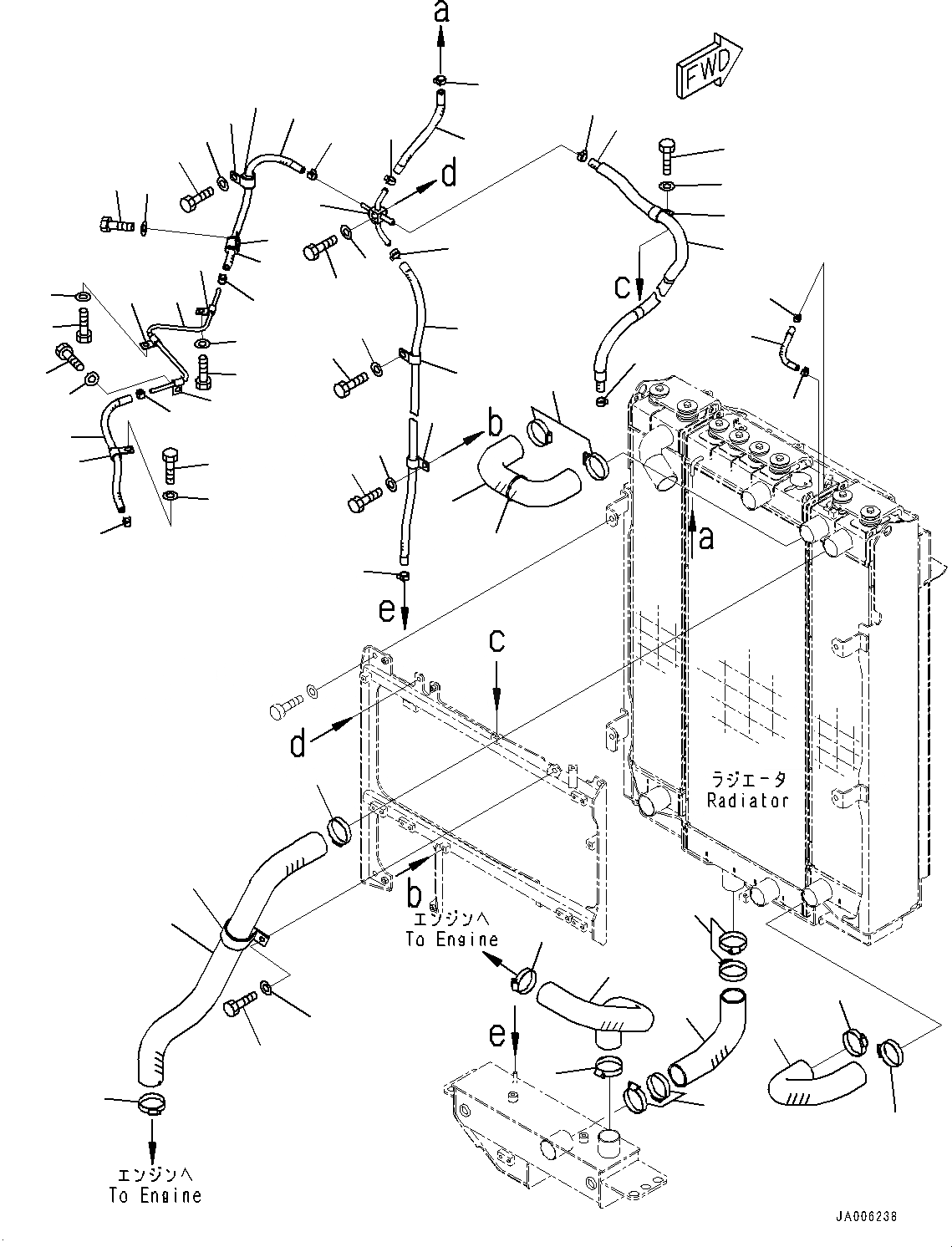 a

FWD

d

c

b

a

e

c

d

ラジエータ
Radiator

b
エンジンへ
To Engine

e

エンジンへ
To Engine

JA006238