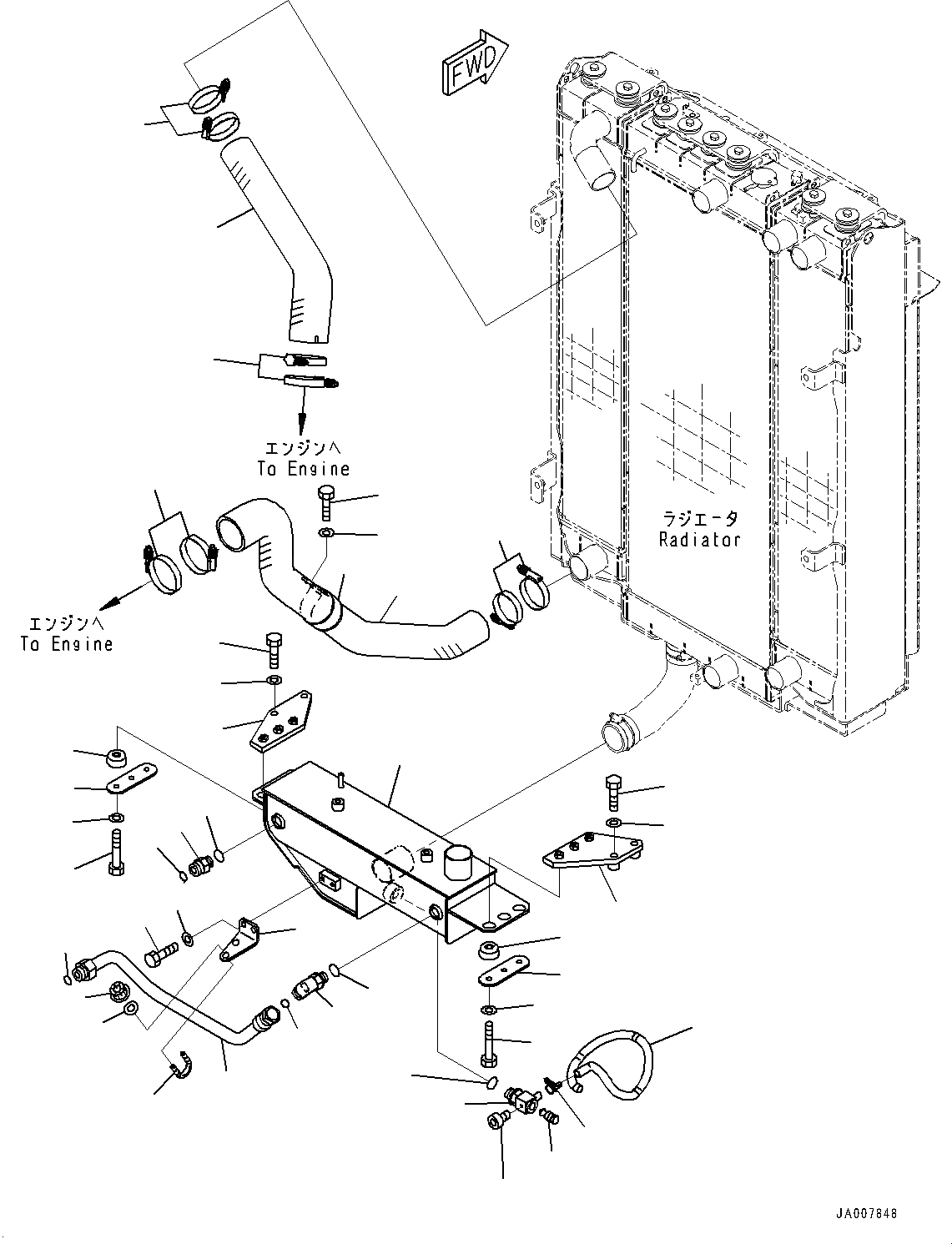 FWD

エンジンへ
To Engine

ラジエータ
Radiator

エンジンへ
To Engine

JA007848