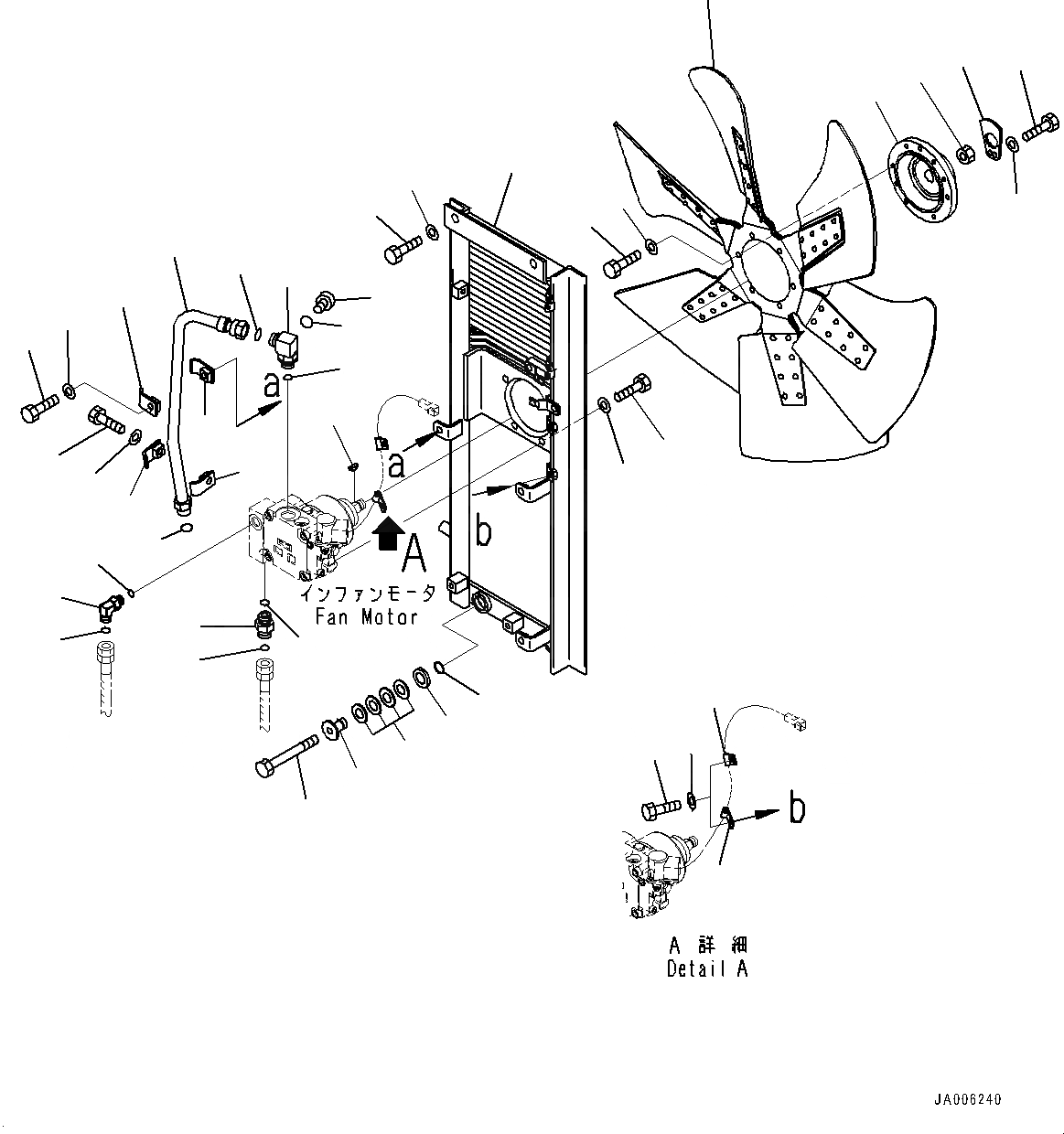 a

a

A

b

インファンモータ
Fan Motor

b

A 詳 細
Detail A

JA006240