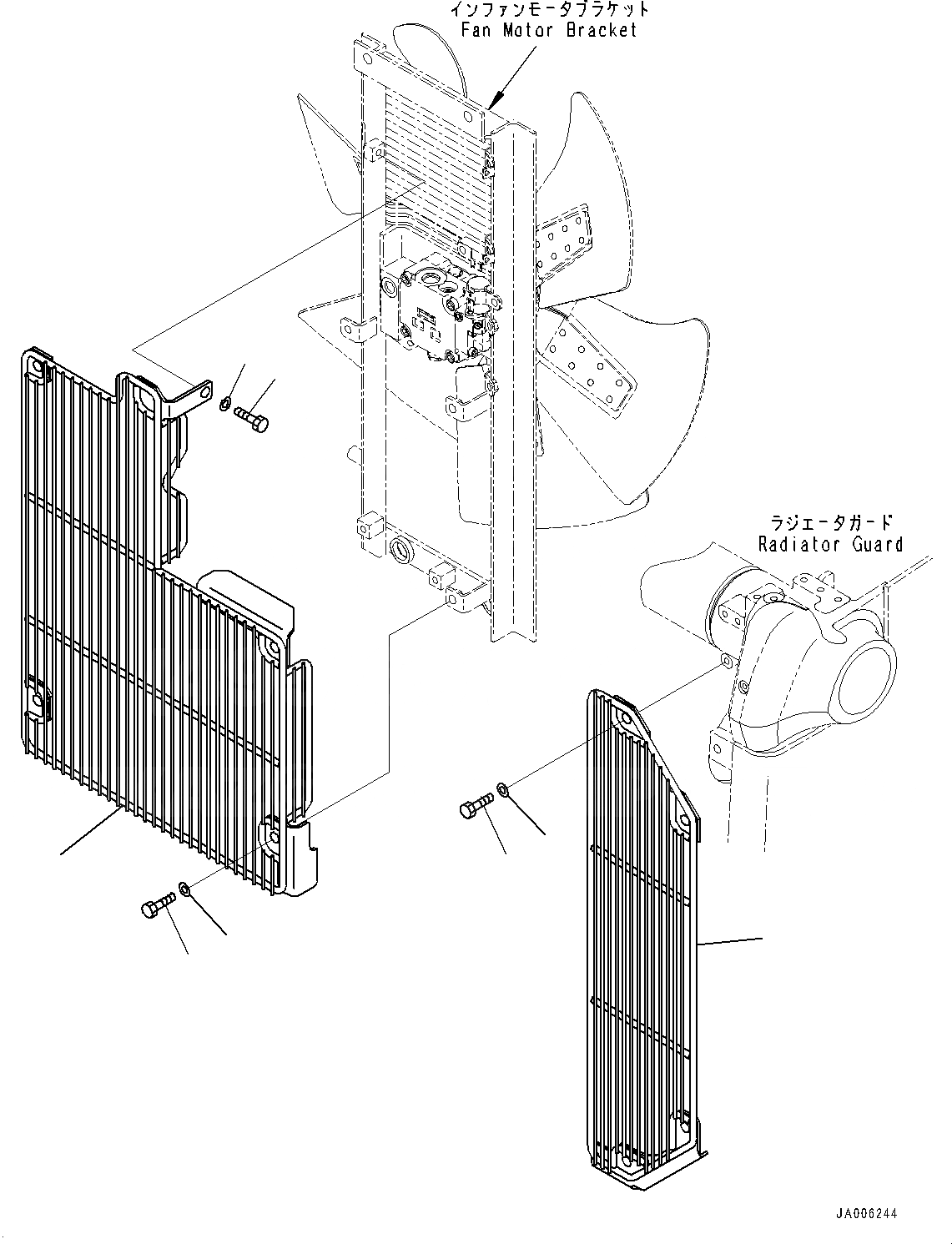 インファンモータブラケット
Fan Motor Bracket

ラジエータガード
Radiator Guard

JA006244