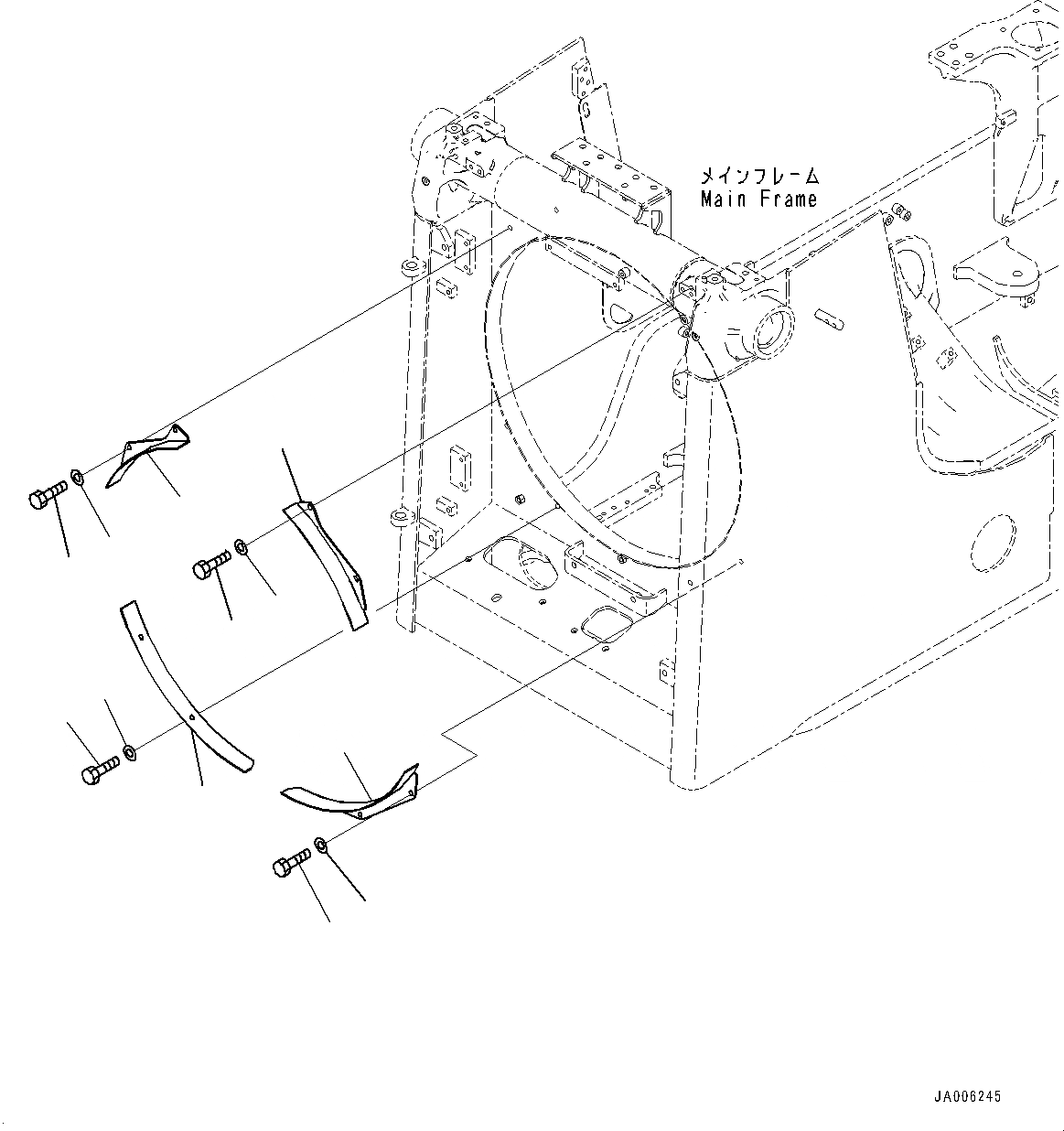 メインフレーム
Main Frame

JA006245