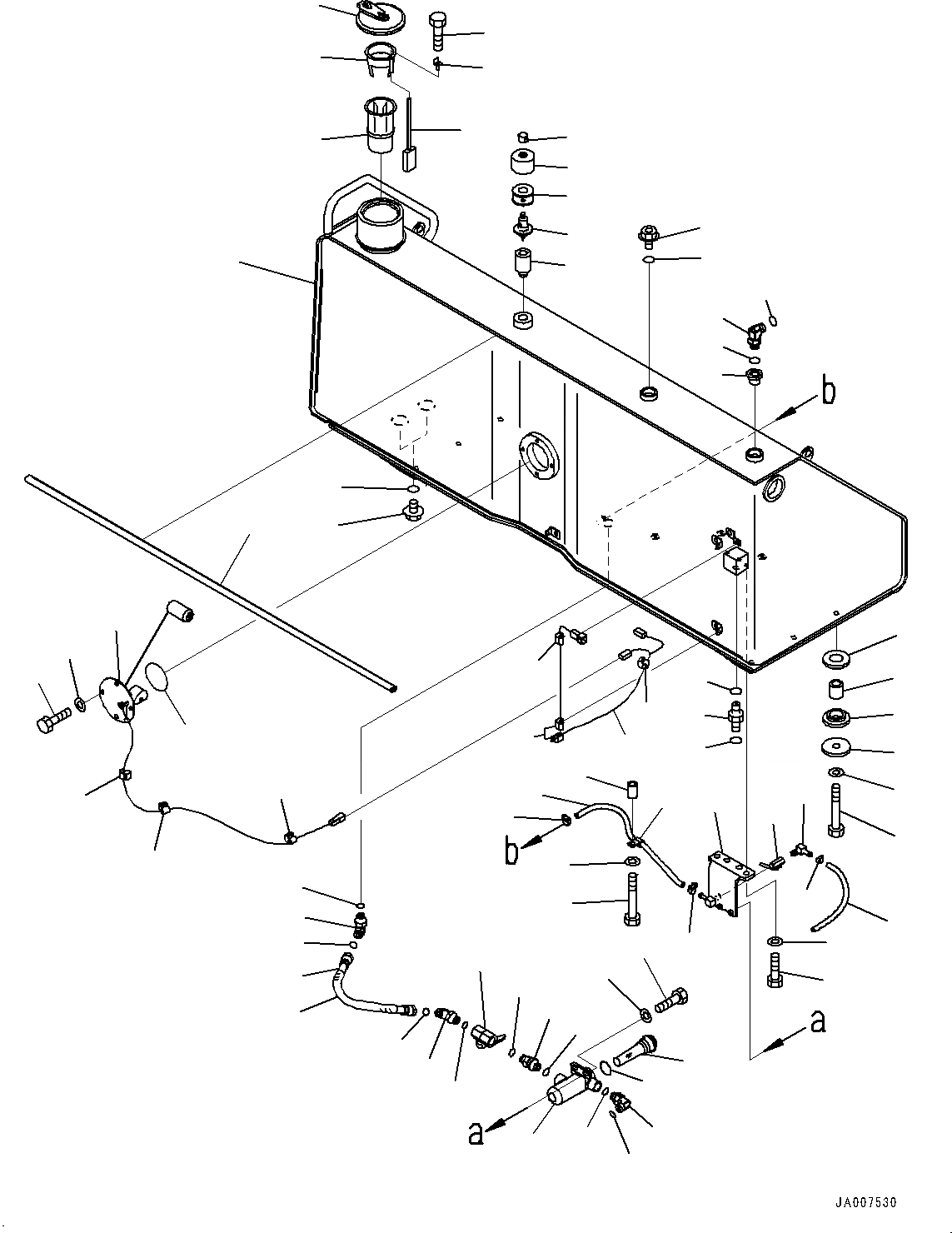 b

b

a

a

JA007530