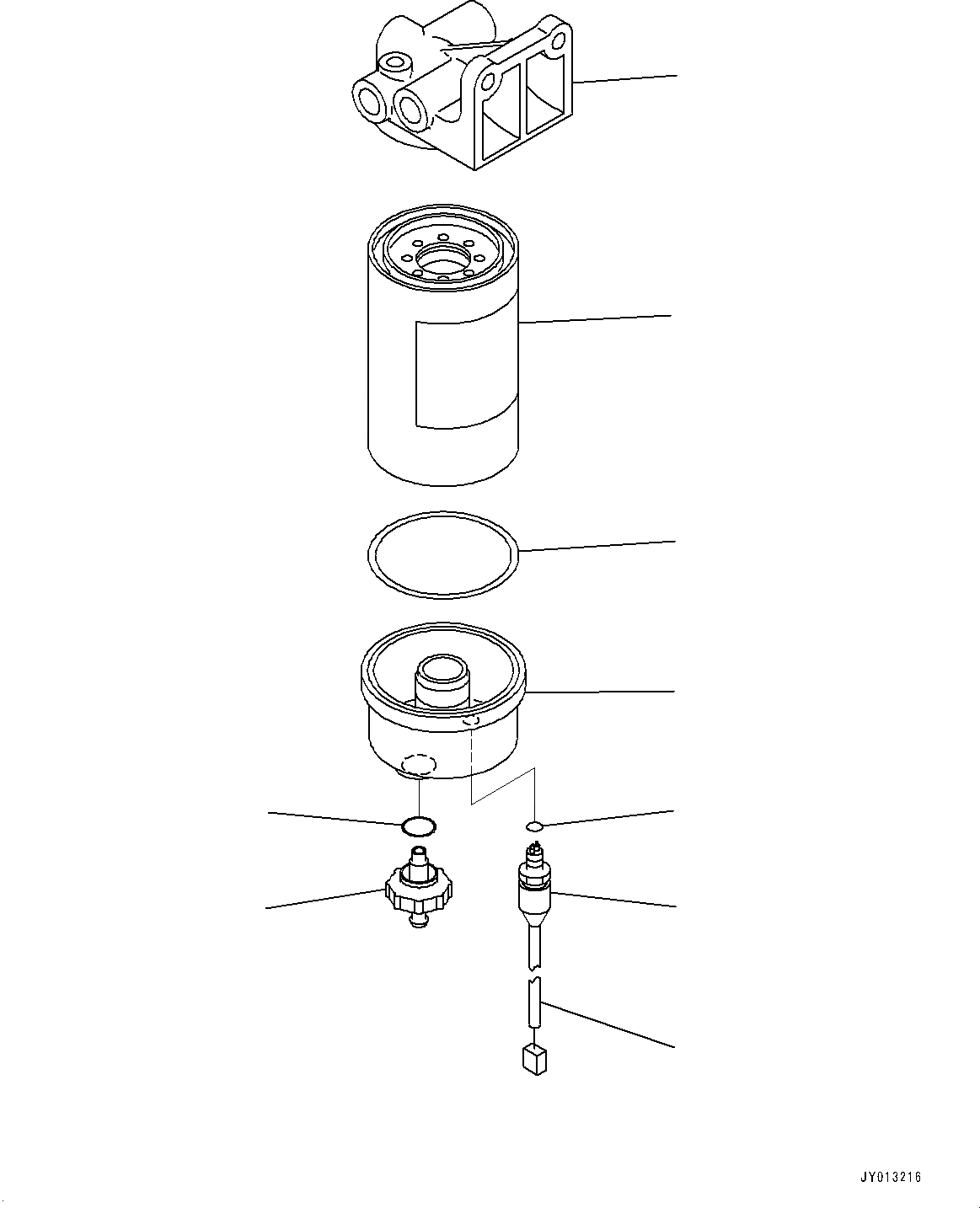 JY013216